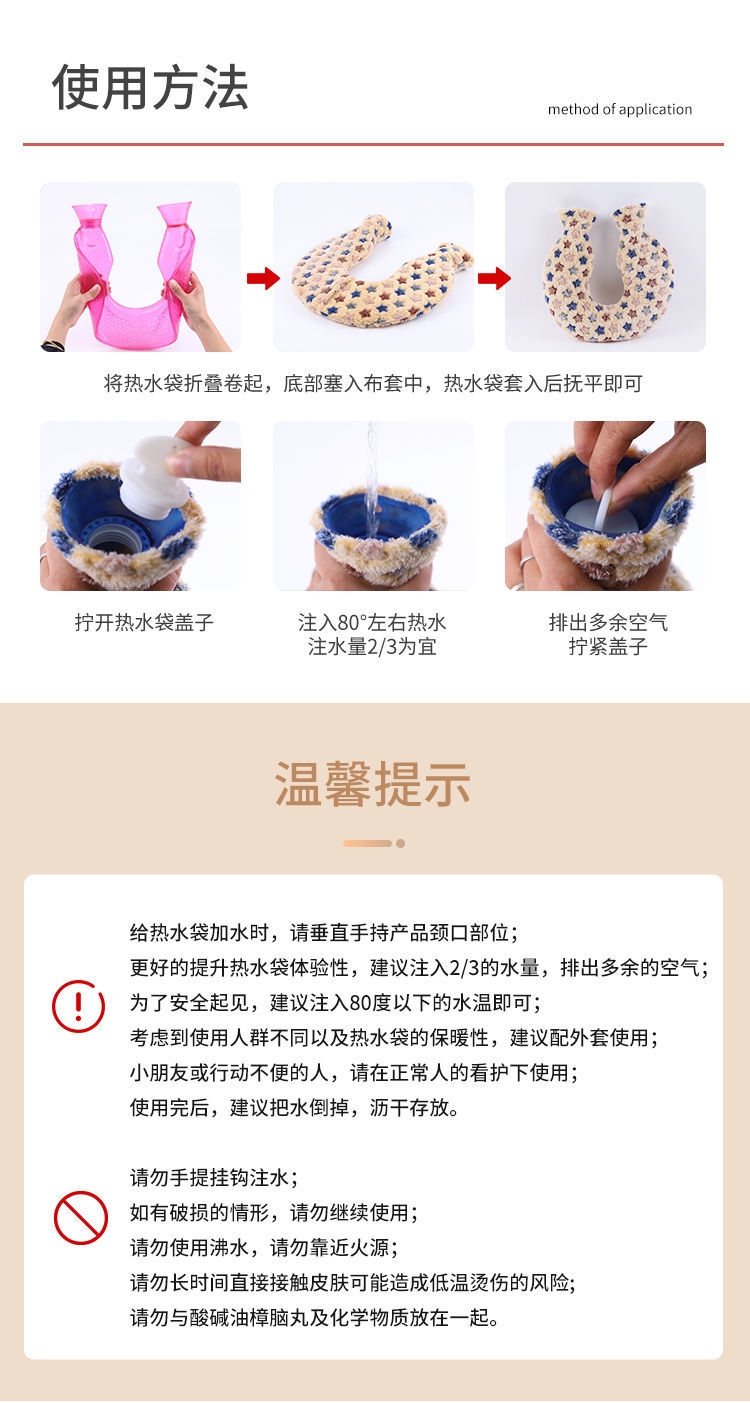 使用方法

method of application

将热水袋折叠卷起，底部塞入布套中，热水袋套入后抚平即可

拧开热水袋盖子

注入80°左右热水
注水量2/3为宜

排出多余空气
拧紧盖子

温馨提示

给热水袋加水时，请垂直手持产品颈口部位；
更好的提升热水袋体验性，建议注入2/3的水量，排出多余的空气；
为了安全起见，建议注入80度以下的水温即可；
考虑到使用人群不同以及热水袋的保暖性，建议配外套使用；
小朋友或行动不便的人，请在正常人的看护下使用；
使用完后，建议把水倒掉，沥干存放。

请勿手提挂钩注水；
如有破损的情形，请勿继续使用；
请勿使用沸水，请勿靠近火源；
请勿长时间直接接触皮肤可能造成低温烫伤的风险;
请勿与酸碱油樟脑丸及化学物质放在一起。