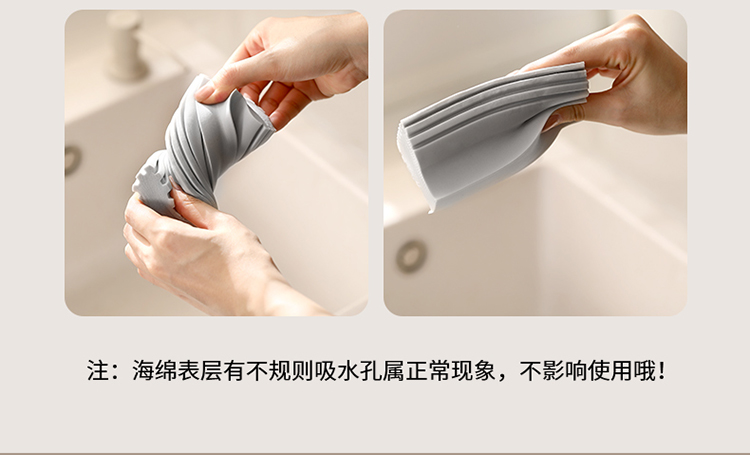 注：海绵表层有不规则吸水孔属正常现象，不影响使用哦！