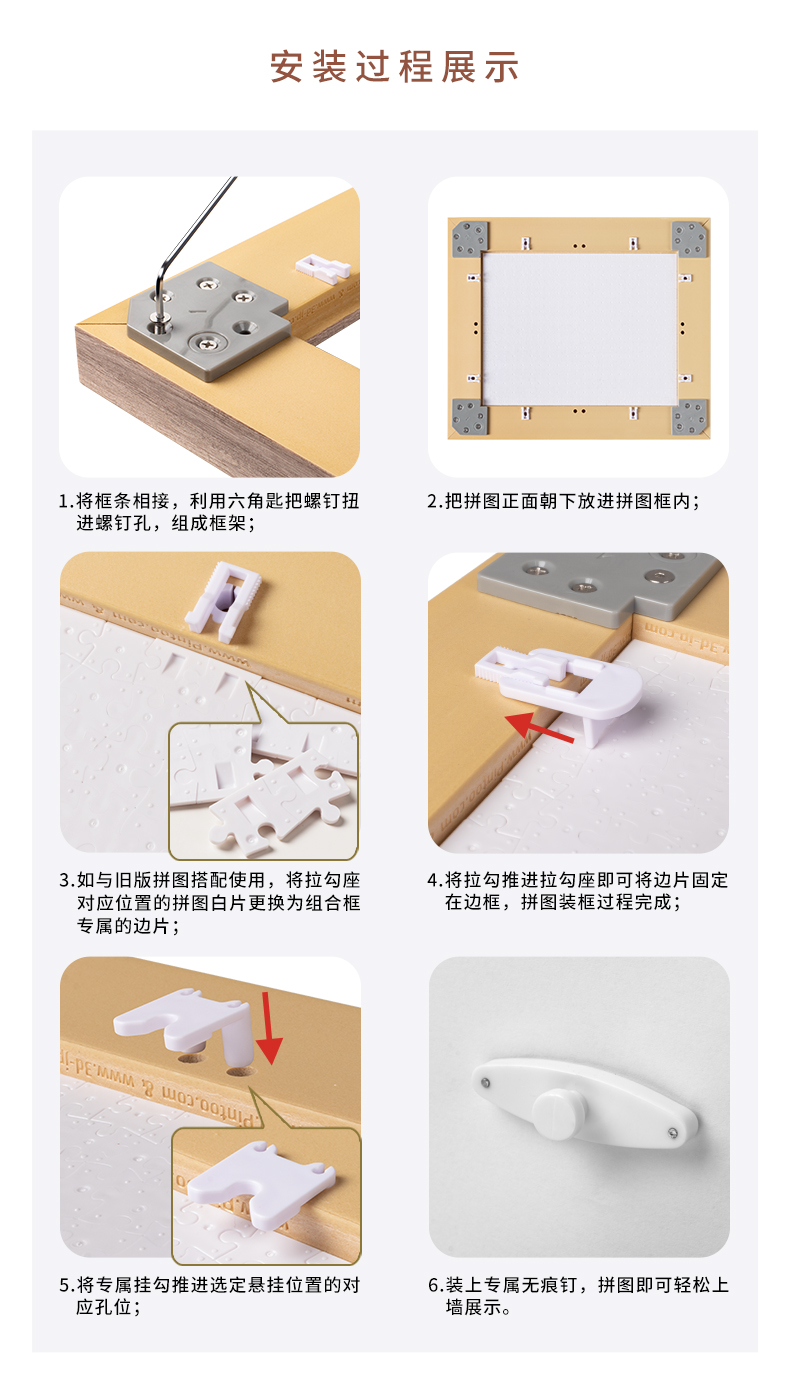 安装过程展示

1.将框条相接，利用六角匙把螺钉扭进螺钉孔，组成框架；

2.把拼图正面朝下放进拼图框内；

3.如与旧版拼图搭配使用，将拉勾座对应位置的拼图白片更换为组合框专属的边片；

4.将拉勾推进拉勾座即可将边片固定在边框，拼图装框过程完成；

5.将专属挂勾推进选定悬挂位置的对应孔位；

6.装上专属无痕钉，拼图即可轻松上墙展示。