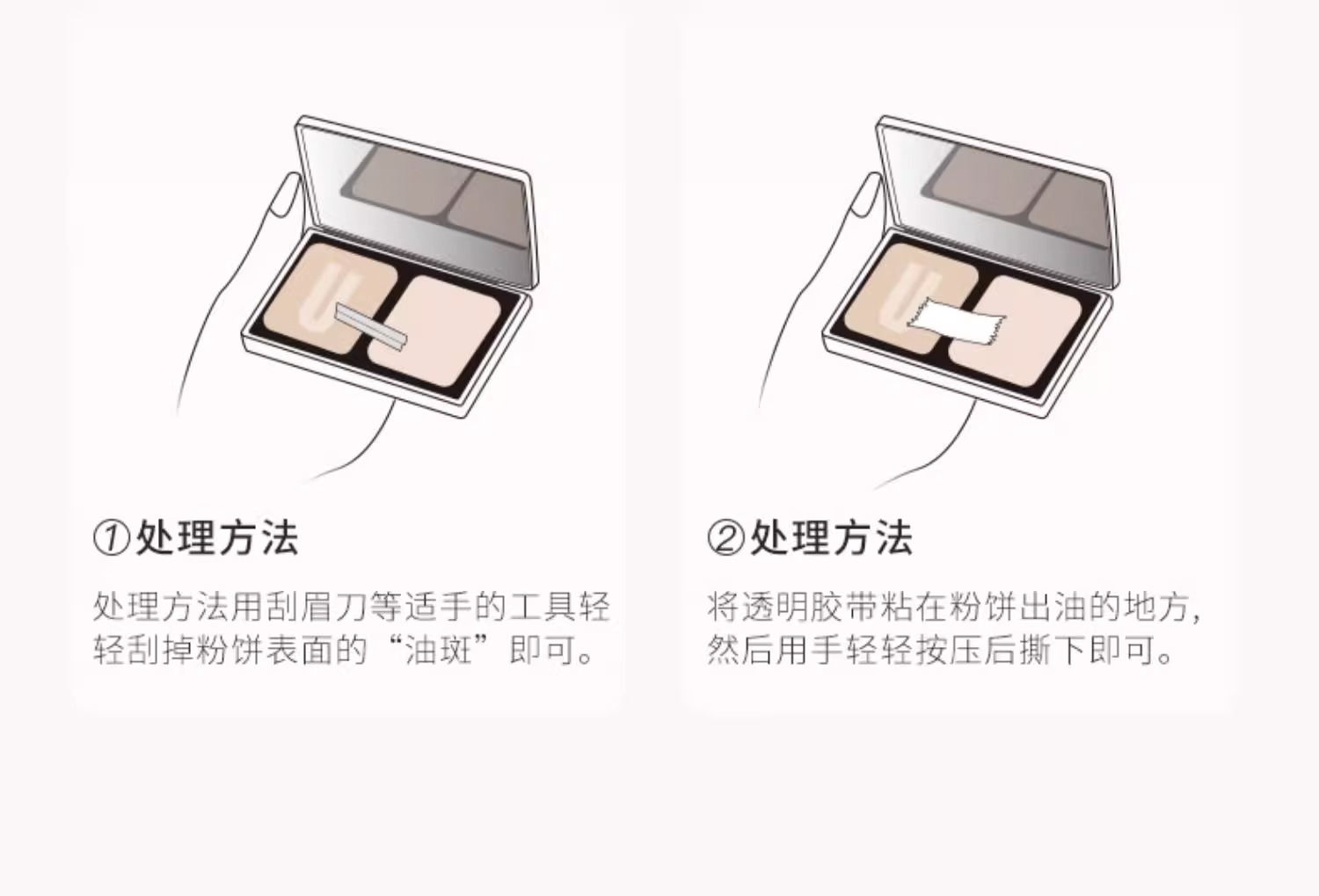 ①处理方法

处理方法用刮眉刀等适手的工具轻轻刮掉粉饼表面的“油斑”即可。

②处理方法

将透明胶带粘在粉饼出油的地方，然后用手轻轻按压后撕下即可。