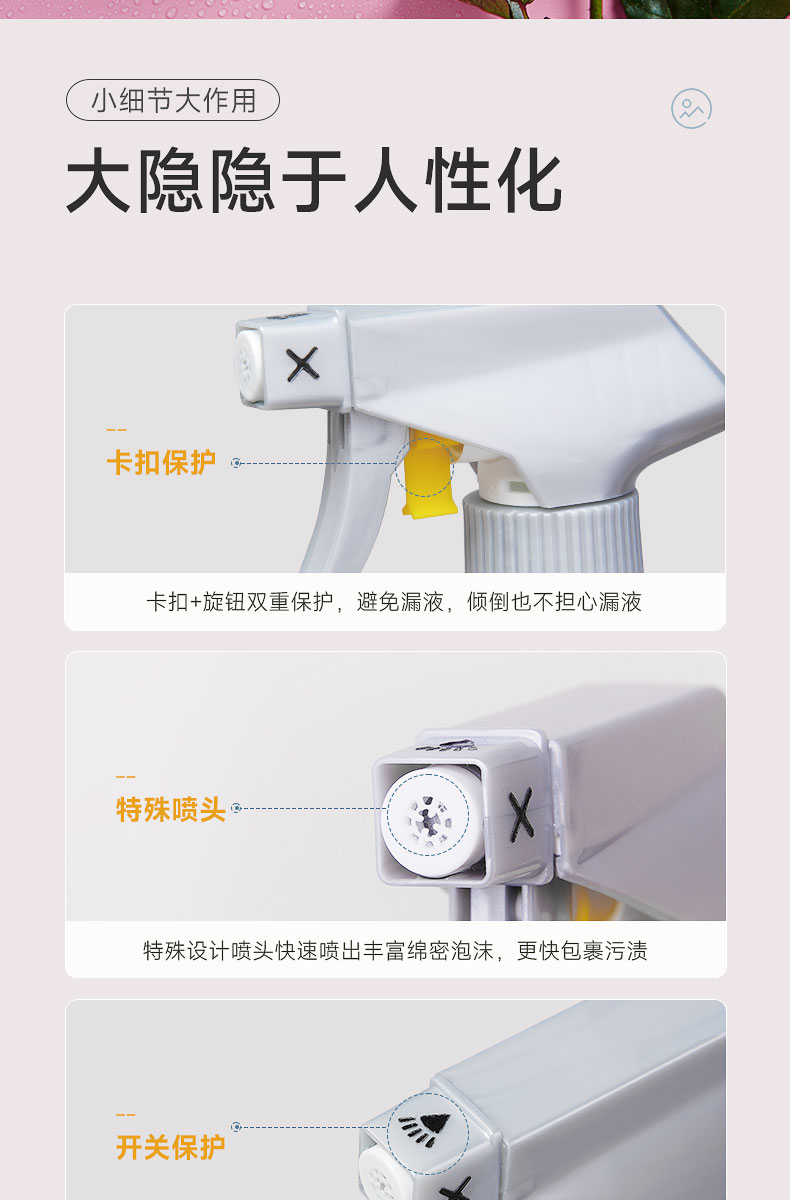 小细节大作用

大隐隐于人性化

卡扣保护

卡扣+旋钮双重保护，避免漏液，倾倒也不担心漏液

特殊喷头

特殊设计喷头快速喷出丰富绵密泡沫，更快包裹污渍

开关保护