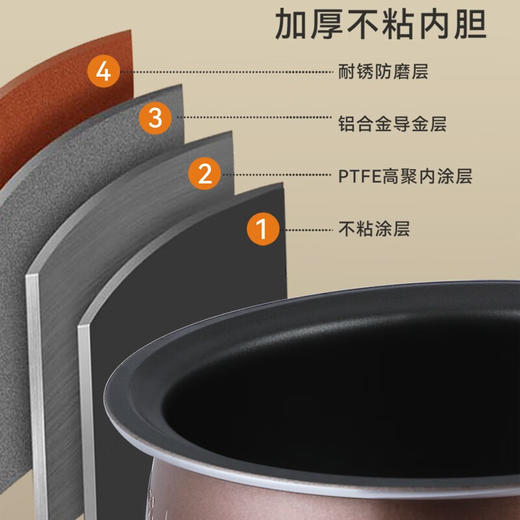 加厚不粘内胆

4 耐锈防磨层

3 铝合金导金层

2 PTFE高聚内涂层

1 不粘涂层