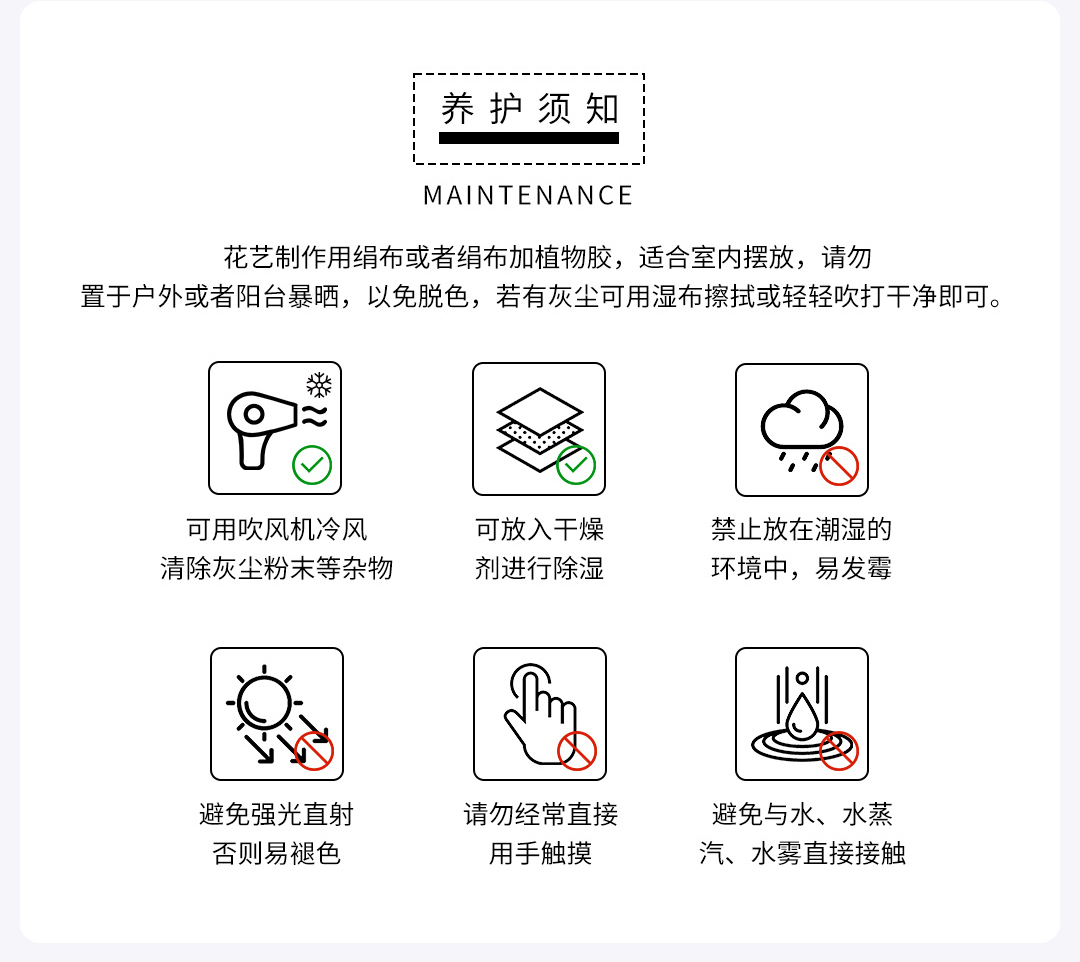 养护须知

MAINTENANCE

花艺制作用绢布或者绢布加植物胶，适合室内摆放，请勿置于户外或者阳台暴晒，以免脱色，若有灰尘可用湿布擦拭或轻轻吹打干净即可。

可用吹风机冷风
清除灰尘粉末等杂物

可放入干燥
剂进行除湿

禁止放在潮湿的
环境中，易发霉

避免强光直射
否则易褪色

请勿经常直接
用手触摸

避免与水、水蒸
汽、水雾直接接触