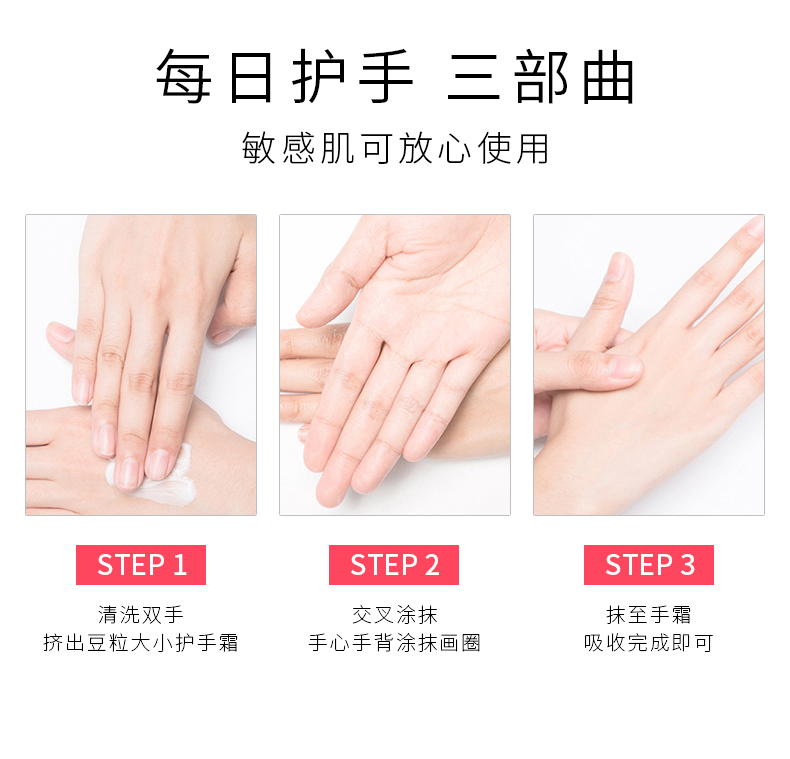 每日护手 三部曲

敏感肌可放心使用

STEP 1

清洗双手
挤出豆粒大小护手霜

STEP 2

交叉涂抹
手心手背涂抹画圈

STEP 3

抹至手霜
吸收完成即可