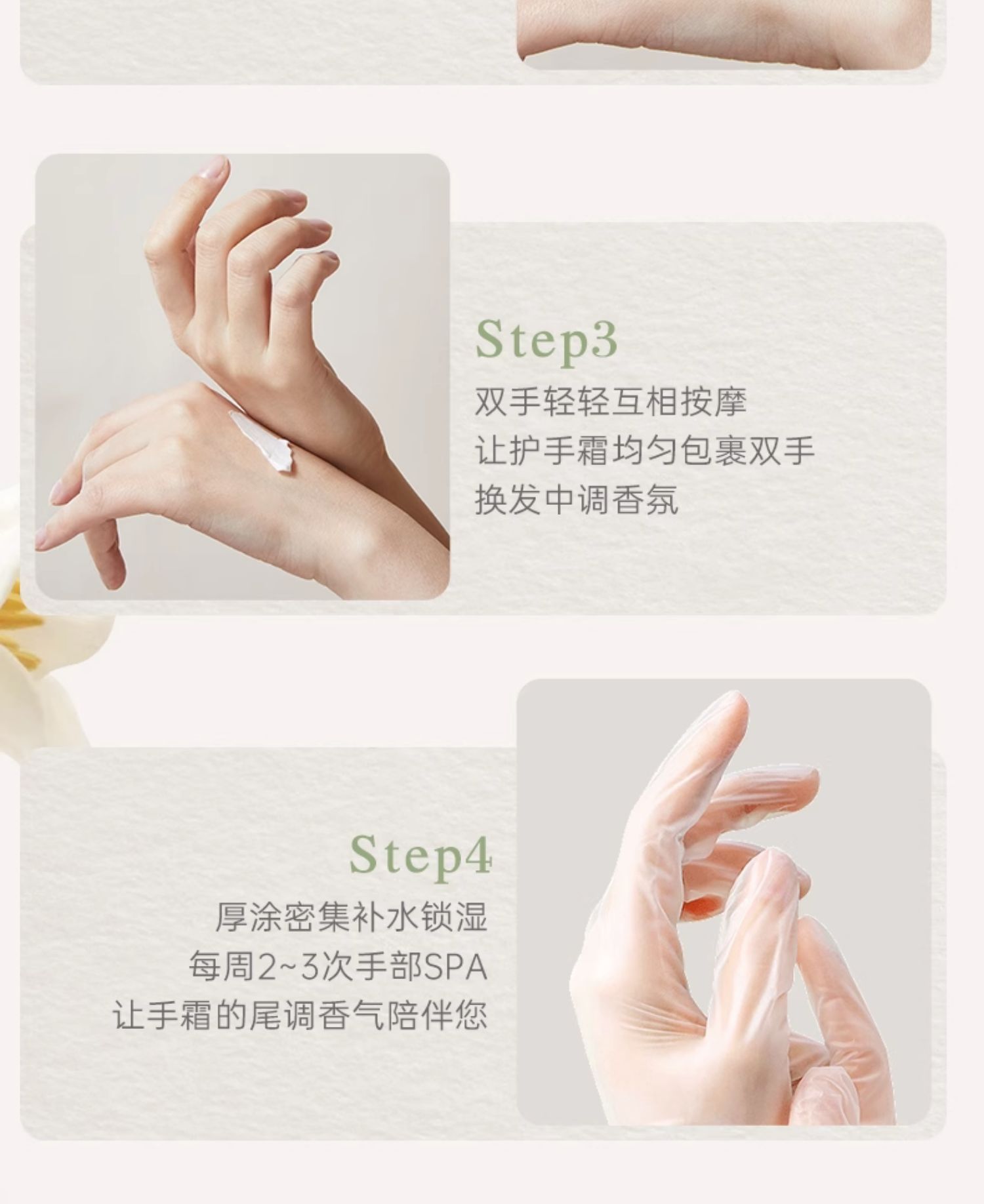 Step3

双手轻轻互相按摩
让护手霜均匀包裹双手
换发中调香氛

Step4

厚涂密集补水锁湿
每周2~3次手部SPA
让手霜的尾调香气陪伴您