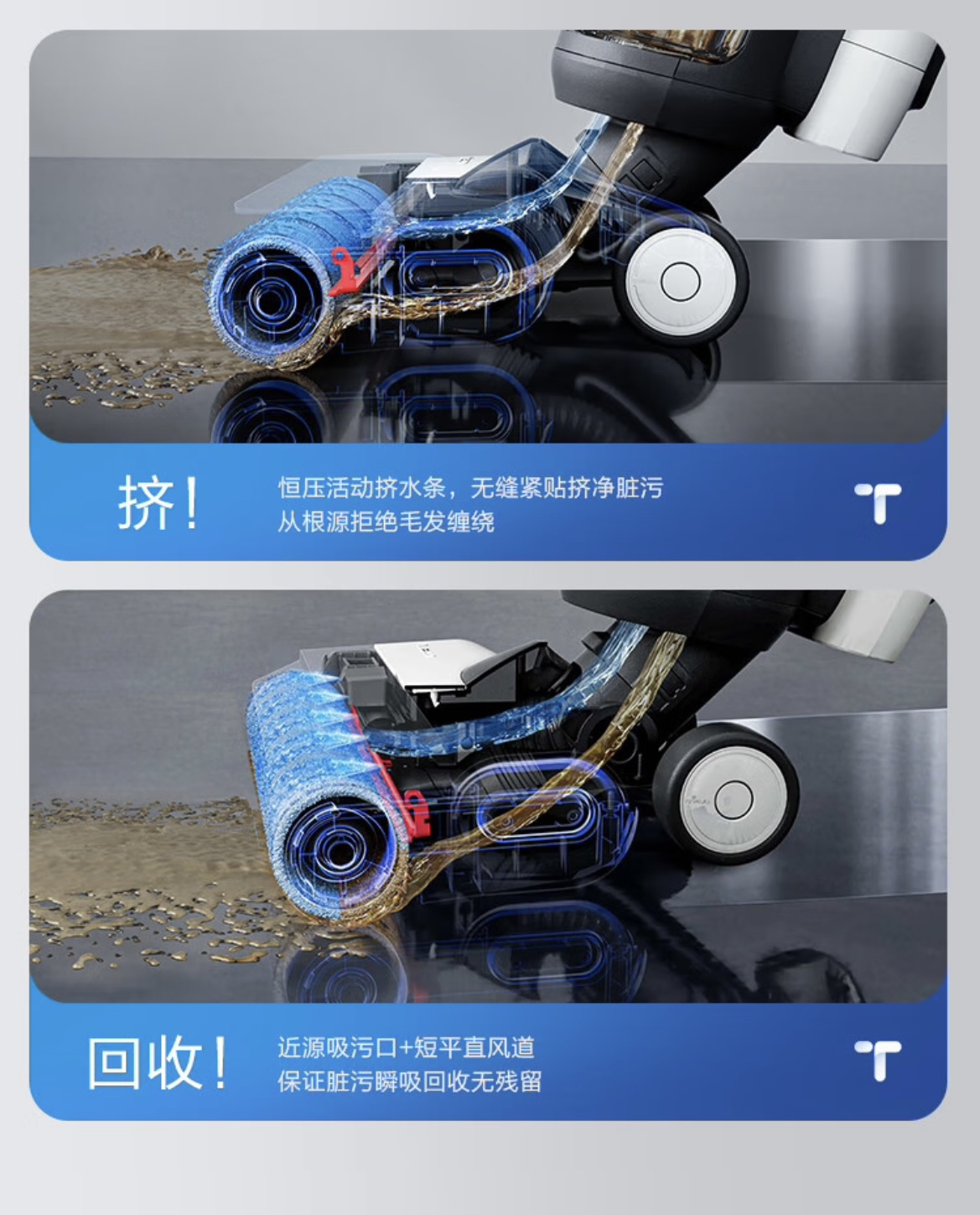 挤！

恒压活动挤水条，无缝紧贴挤净脏污
从根源拒绝毛发缠绕

回收！

近源吸污口+短平直风道
保证脏污瞬吸回收无残留