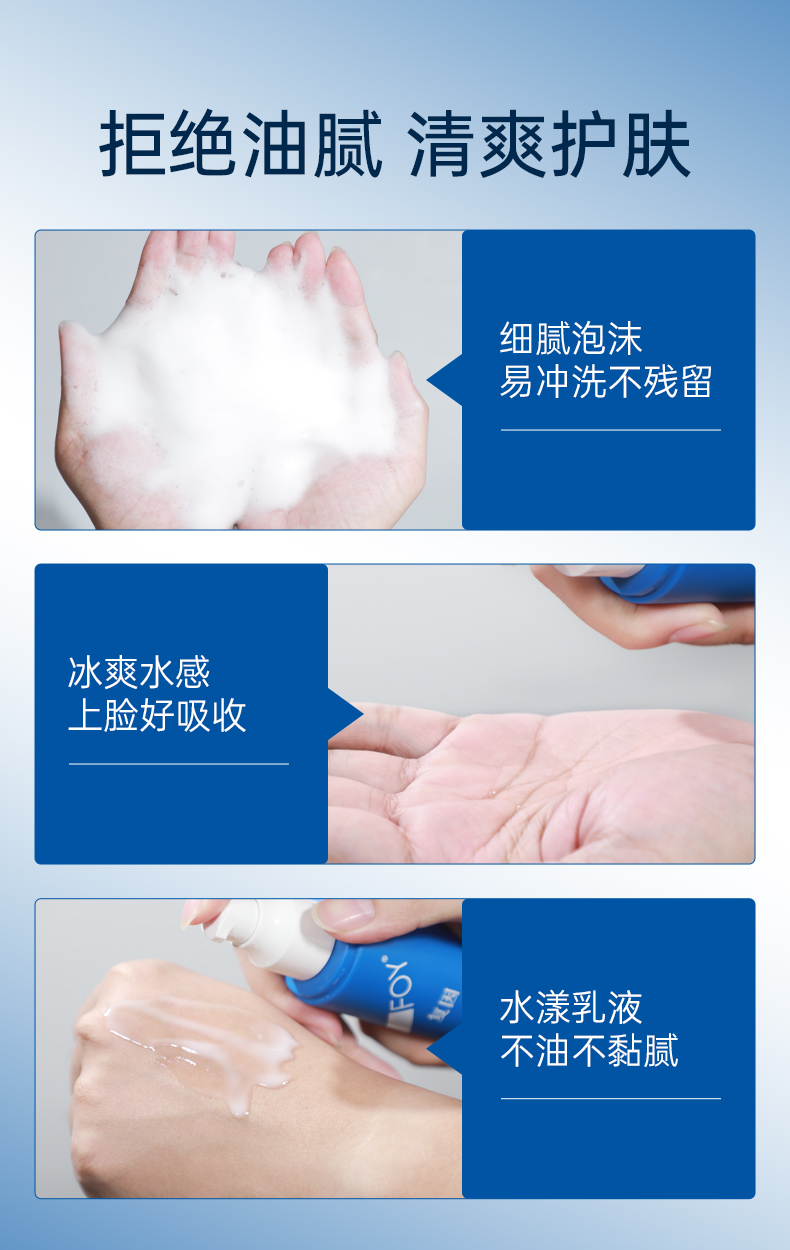 拒绝油腻 清爽护肤

细腻泡沫
易冲洗不残留

冰爽水感
上脸好吸收

FOY
复因

水漾乳液
不油不黏腻