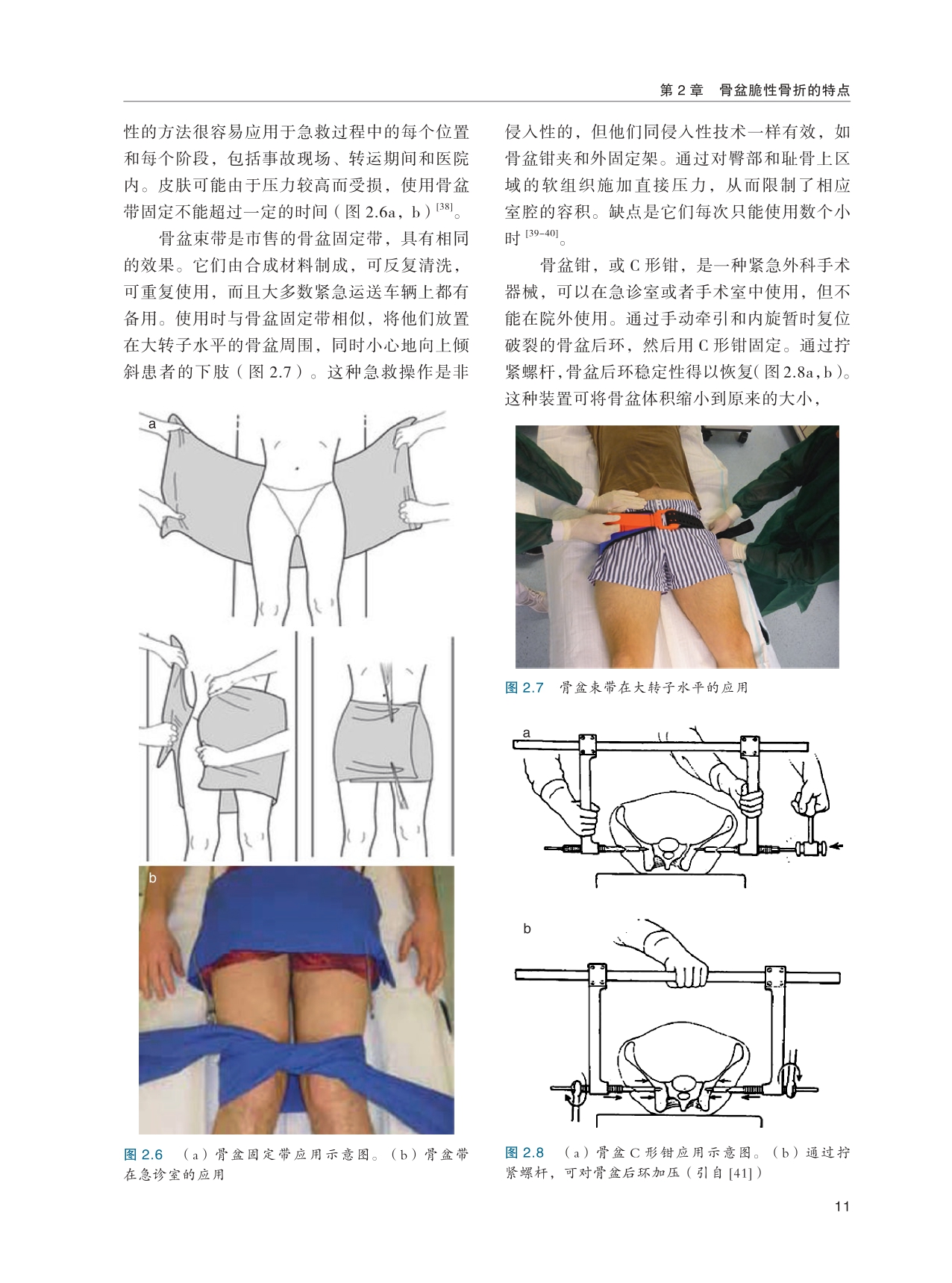 第 2 章　骨盆脆性骨折的特点

性的方法很容易应用于急救过程中的每个位置和每个阶段，包括事故现场、转运期间和医院内。皮肤可能由于压力较高而受损，使用骨盆带固定不能超过一定的时间（图 2.6a，b）$^{[38]}$。

骨盆束带是市售的骨盆固定带，具有相同的效果。它们由合成材料制成，可反复清洗，可重复使用，而且大多数紧急运送车辆上都有备用。使用时与骨盆固定带相似，将他们放置在大转子水平的骨盆周围，同时小心地向上倾斜患者的下肢（图 2.7）。这种急救操作是非

a

b

图 2.6　（a）骨盆固定带应用示意图。（b）骨盆带在急诊室的应用

侵入性的，但他们同侵入性技术一样有效，如骨盆钳夹和外固定架。通过对臀部和耻骨上区域的软组织施加直接压力，从而限制了相应室腔的容积。缺点是它们每次只能使用数个小时$^{[39-40]}$。

骨盆钳，或 C 形钳，是一种紧急外科手术器械，可以在急诊室或者手术室中使用，但不能在院外使用。通过手动牵引和内旋暂时复位破裂的骨盆后环，然后用 C 形钳固定。通过拧紧螺杆，骨盆后环稳定性得以恢复（图 2.8a，b）。这种装置可将骨盆体积缩小到原来的大小，

图 2.7　骨盆束带在大转子水平的应用

a

b

图 2.8　（a）骨盆 C 形钳应用示意图。（b）通过拧紧螺杆，可对骨盆后环加压（引自 [41]）

11