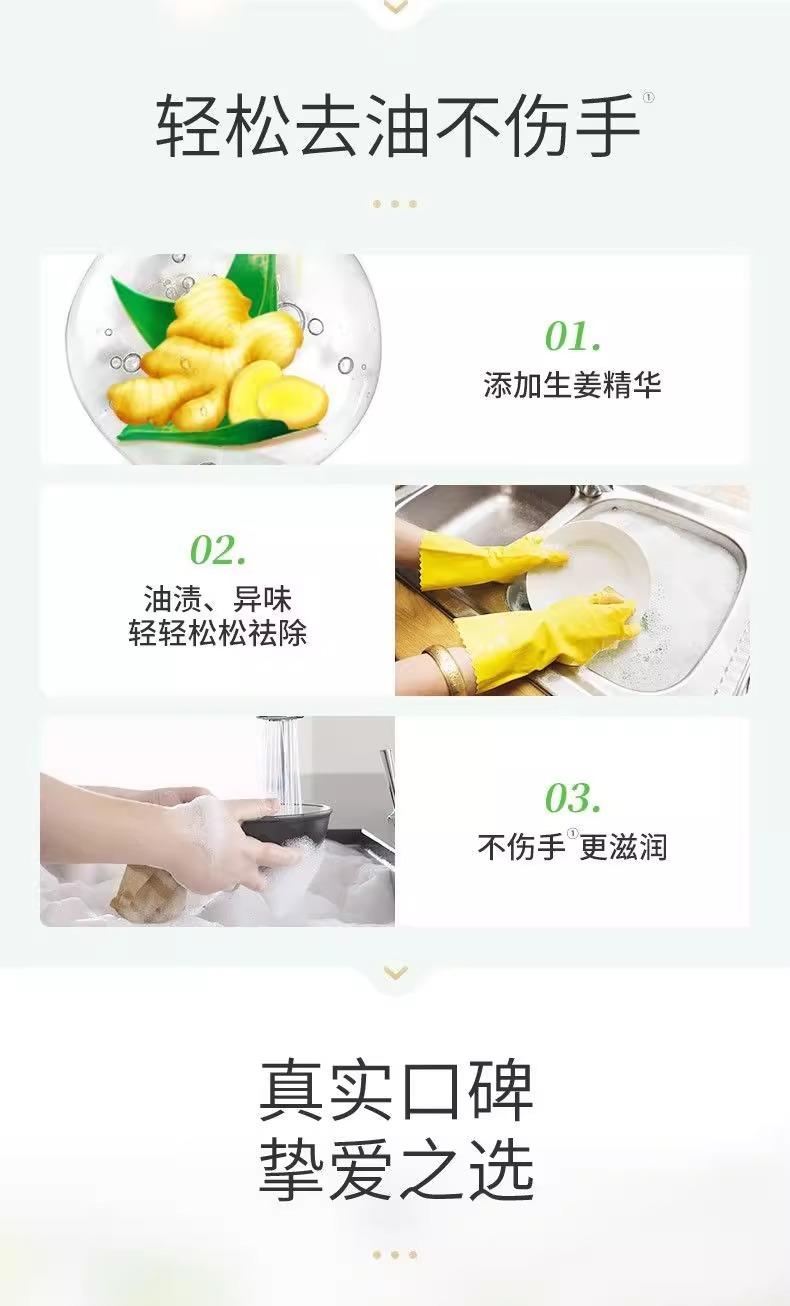 轻松去油不伤手①

01.
添加生姜精华

02.
油渍、异味
轻轻松松祛除

03.
不伤手①更滋润

真实口碑
挚爱之选