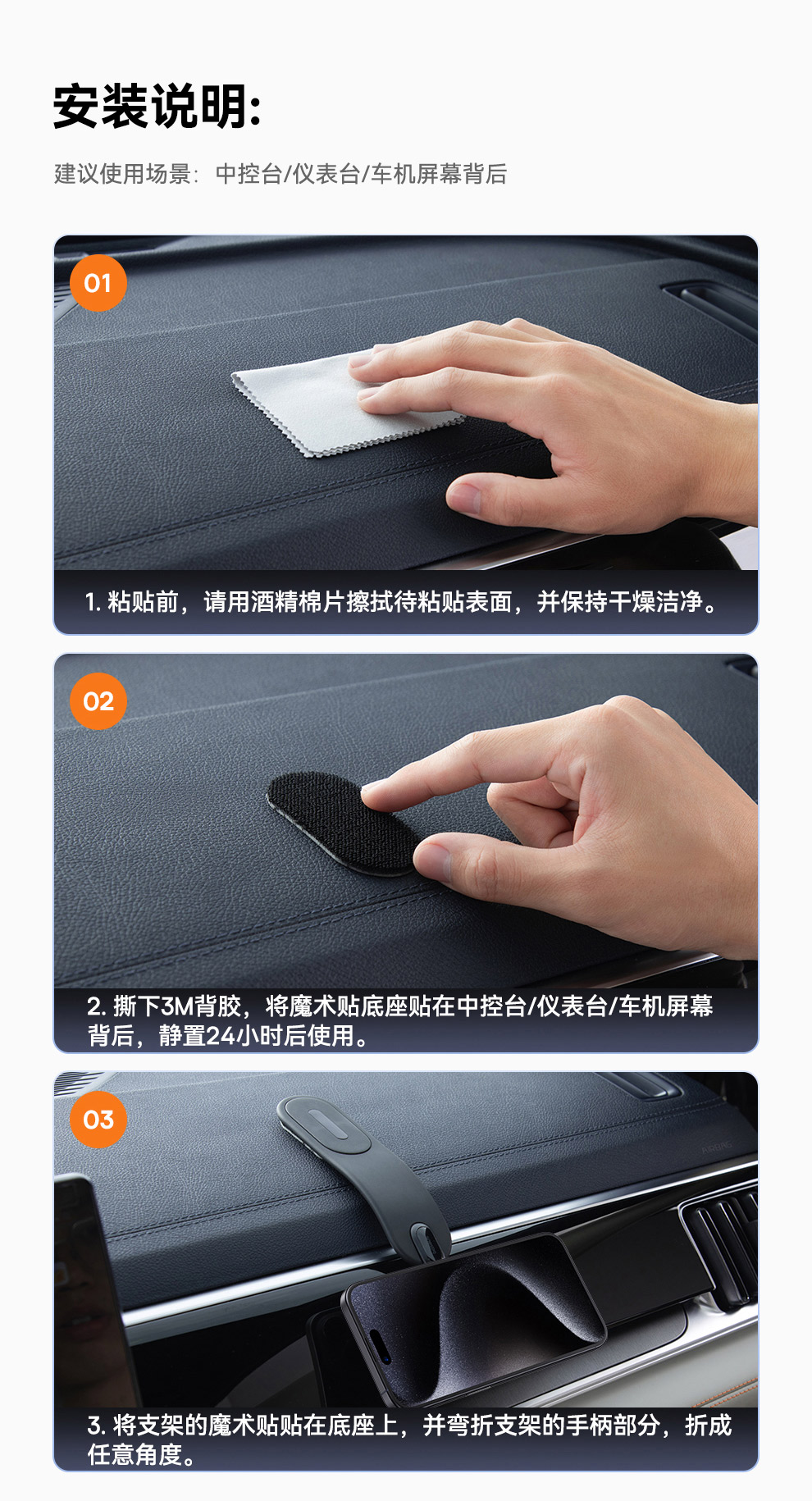 安装说明:

建议使用场景：中控台/仪表台/车机屏幕背后

01

1. 粘贴前，请用酒精棉片擦拭待粘贴表面，并保持干燥洁净。

02

2. 撕下3M背胶，将魔术贴底座贴在中控台/仪表台/车机屏幕背后，静置24小时后使用。

03

3. 将支架的魔术贴贴在底座上，并弯折支架的手柄部分，折成任意角度。