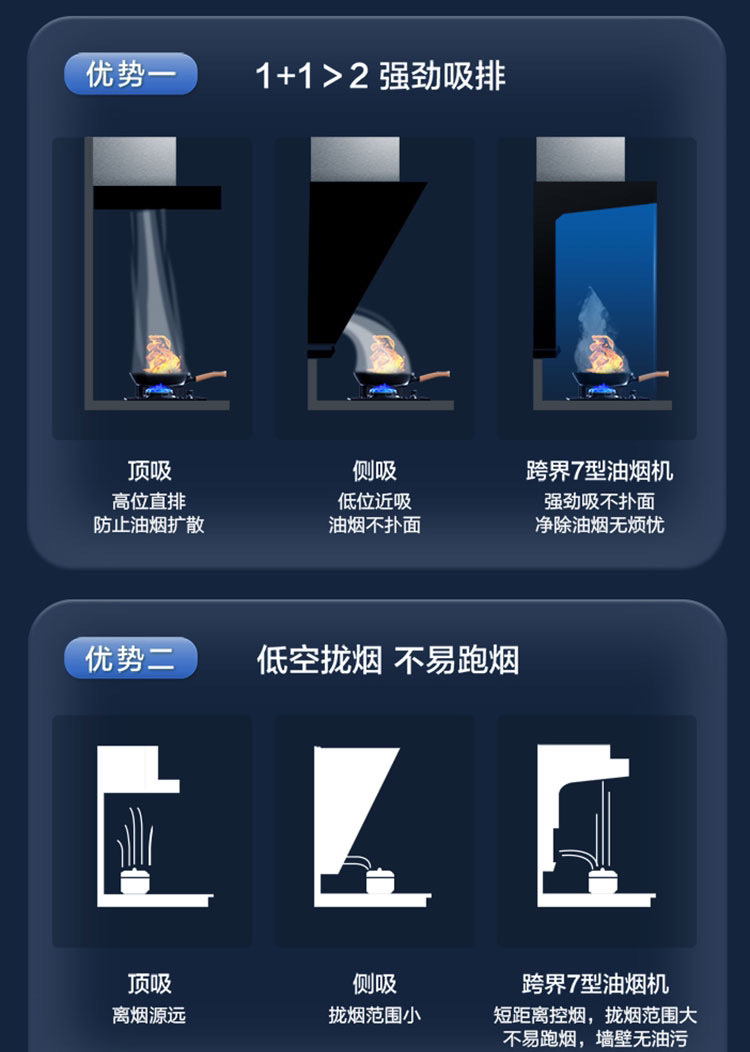 优势一

1+1＞2 强劲吸排

顶吸
高位直排
防止油烟扩散

侧吸
低位近吸
油烟不扑面

跨界7型油烟机
强劲吸不扑面
净除油烟无烦忧

优势二

低空拢烟 不易跑烟

顶吸
离烟源远

侧吸
拢烟范围小

跨界7型油烟机
短距离控烟，拢烟范围大
不易跑烟，墙壁无油污