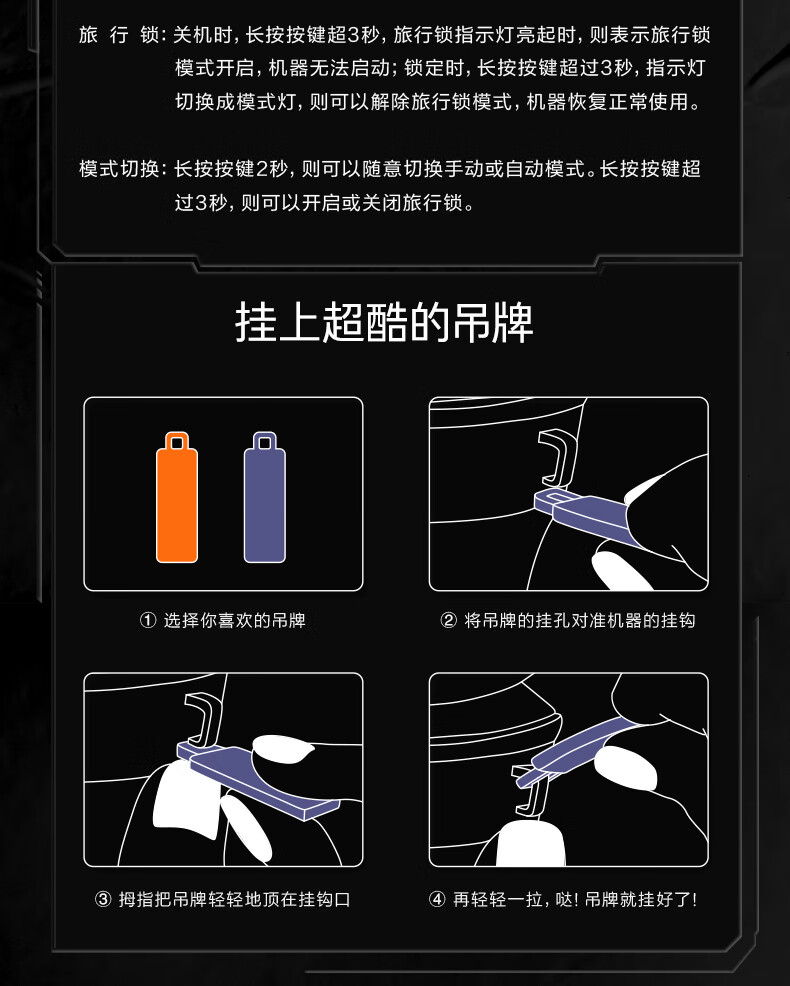 旅 行 锁：关机时，长按按键超3秒，旅行锁指示灯亮起时，则表示旅行锁模式开启，机器无法启动；锁定时，长按按键超过3秒，指示灯切换成模式灯，则可以解除旅行锁模式，机器恢复正常使用。

模式切换：长按按键2秒，则可以随意切换手动或自动模式。长按按键超过3秒，则可以开启或关闭旅行锁。

挂上超酷的吊牌

① 选择你喜欢的吊牌

② 将吊牌的挂孔对准机器的挂钩

③ 拇指把吊牌轻轻地顶在挂钩口

④ 再轻轻一拉，哒！吊牌就挂好了！