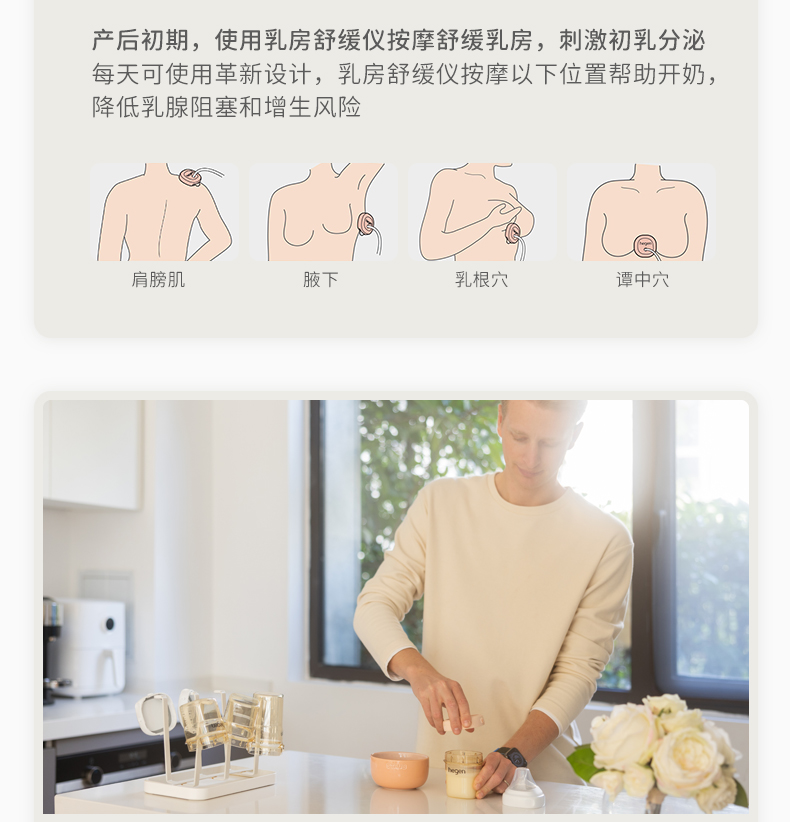 产后初期，使用乳房舒缓仪按摩舒缓乳房，刺激初乳分泌
每天可使用革新设计，乳房舒缓仪按摩以下位置帮助开奶，降低乳腺阻塞和增生风险

肩膀肌

腋下

乳根穴

谭中穴

hegen