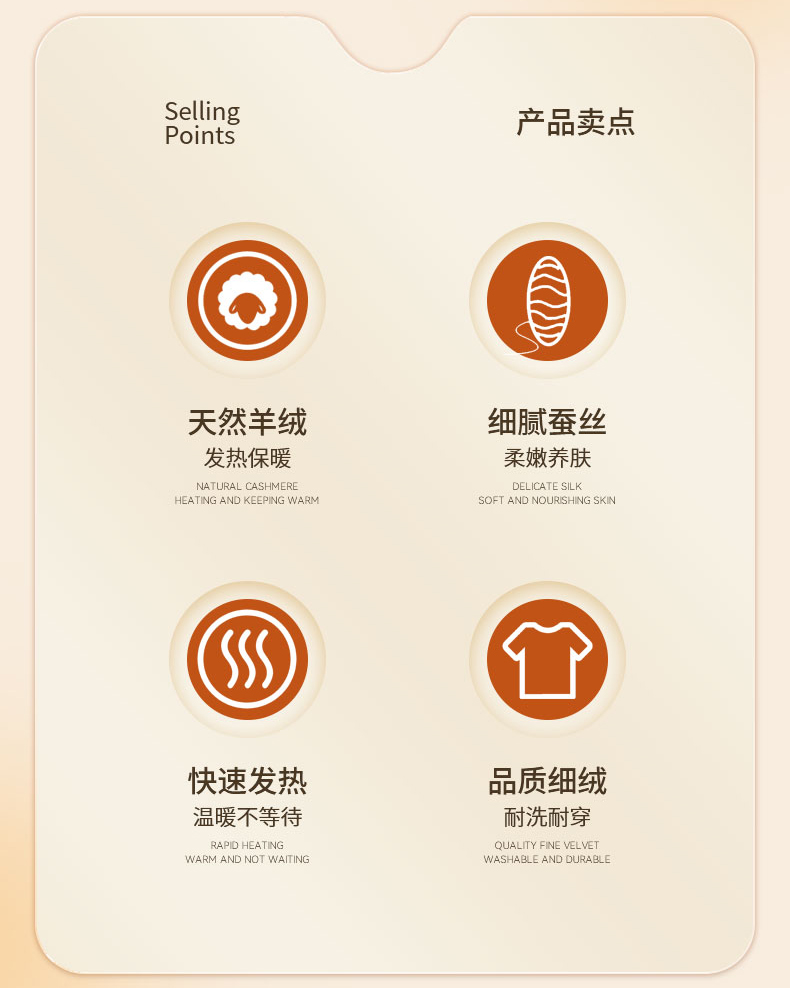 Selling
Points

产品卖点

天然羊绒
发热保暖
NATURAL CASHMERE
HEATING AND KEEPING WARM

细腻蚕丝
柔嫩养肤
DELICATE SILK
SOFT AND NOURISHING SKIN

快速发热
温暖不等待
RAPID HEATING
WARM AND NOT WAITING

品质细绒
耐洗耐穿
QUALITY FINE VELVET
WASHABLE AND DURABLE