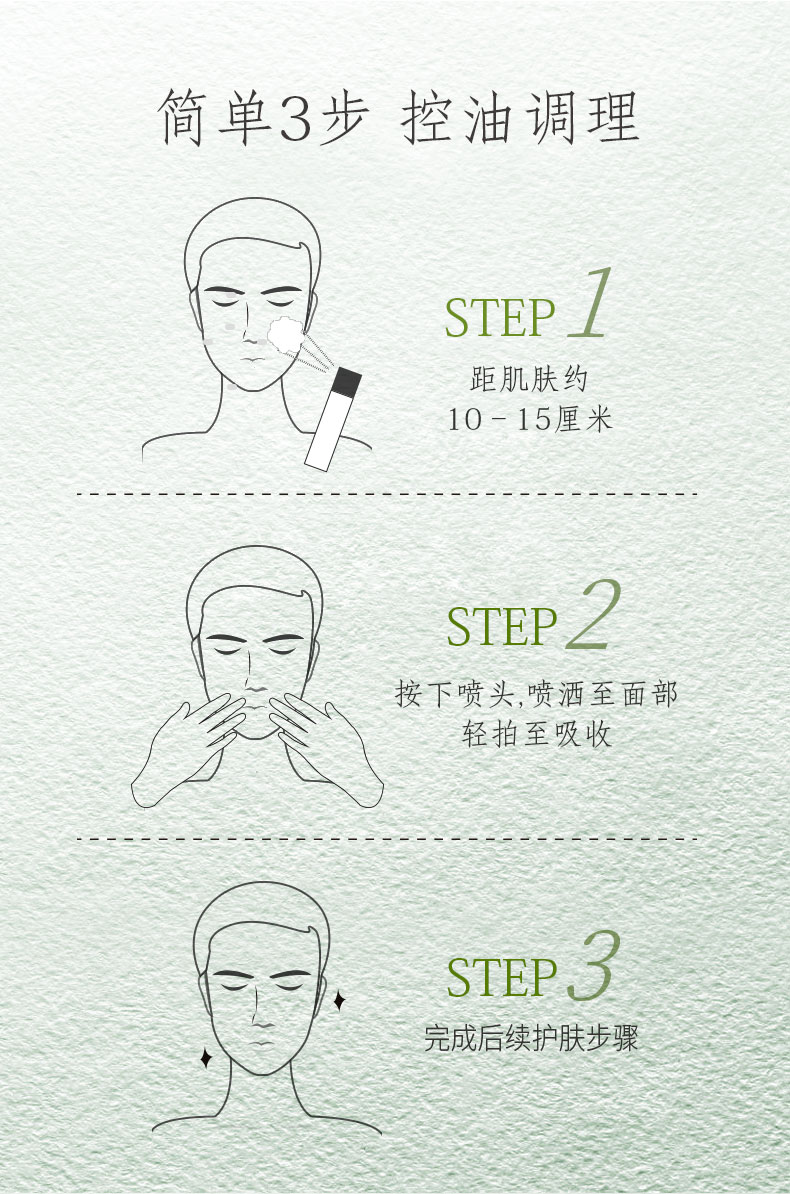 简单3步 控油调理

STEP 1
距肌肤约
10－15厘米

STEP 2
按下喷头,喷洒至面部
轻拍至吸收

STEP 3
完成后续护肤步骤