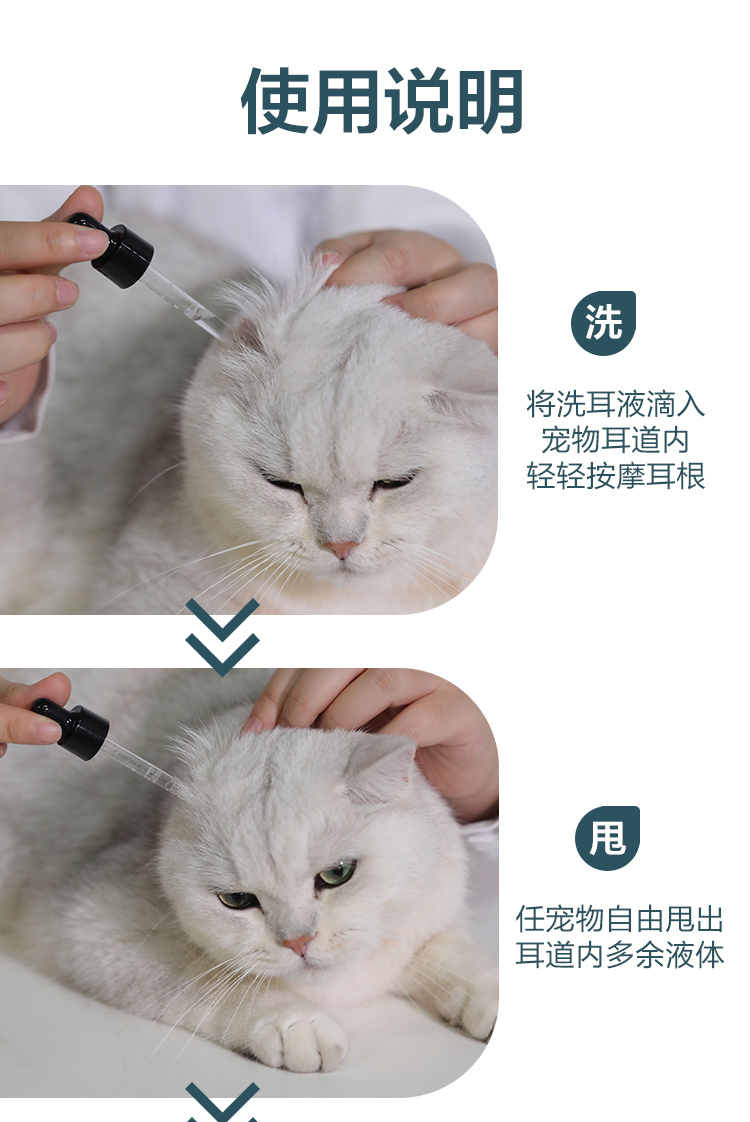 使用说明

洗

将洗耳液滴入
宠物耳道内
轻轻按摩耳根

甩

任宠物自由甩出
耳道内多余液体