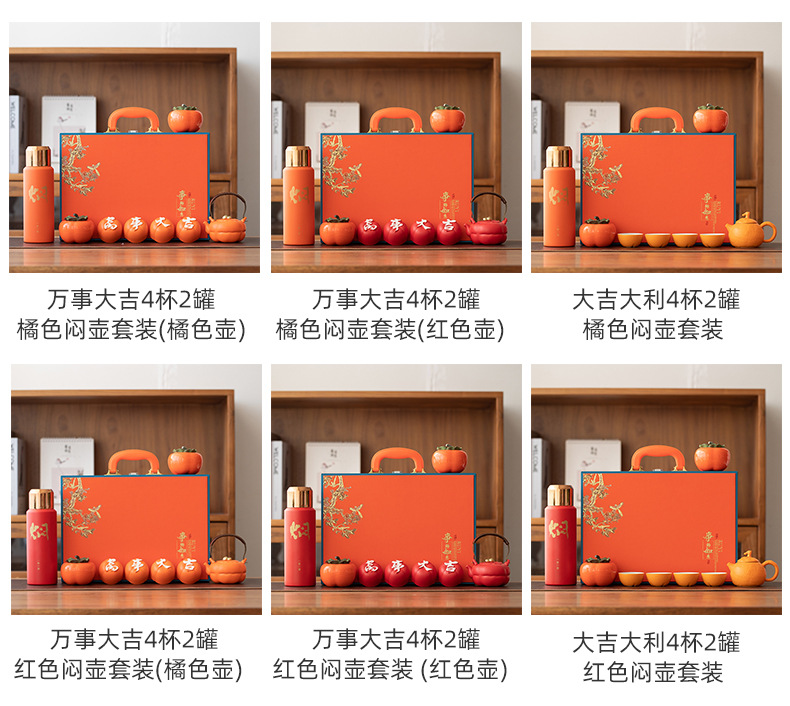 万事大吉4杯2罐
橘色闷壶套装(橘色壶)

万事大吉4杯2罐
橘色闷壶套装(红色壶)

大吉大利4杯2罐
橘色闷壶套装

万事大吉4杯2罐
红色闷壶套装(橘色壶)

万事大吉4杯2罐
红色闷壶套装 (红色壶)

大吉大利4杯2罐
红色闷壶套装