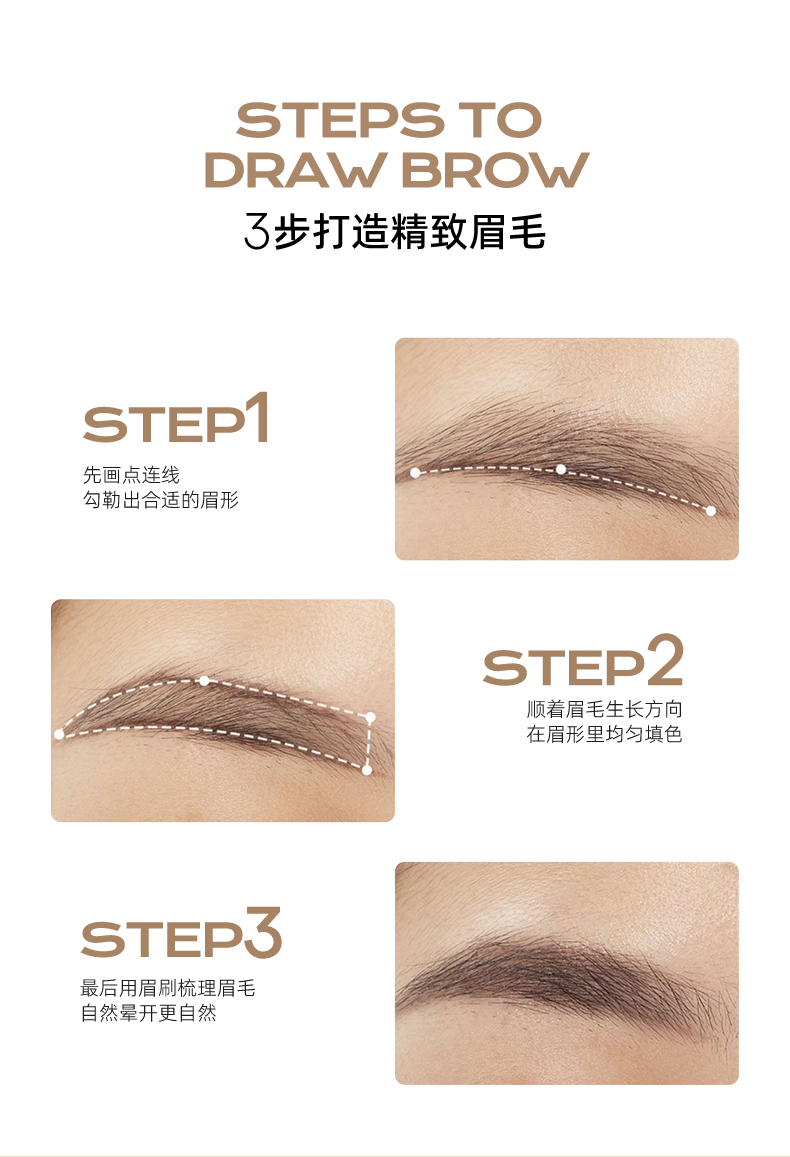 STEPS TO DRAW BROW
3步打造精致眉毛

STEP1
先画点连线
勾勒出合适的眉形

STEP2
顺着眉毛生长方向
在眉形里均匀填色

STEP3
最后用眉刷梳理眉毛
自然晕开更自然