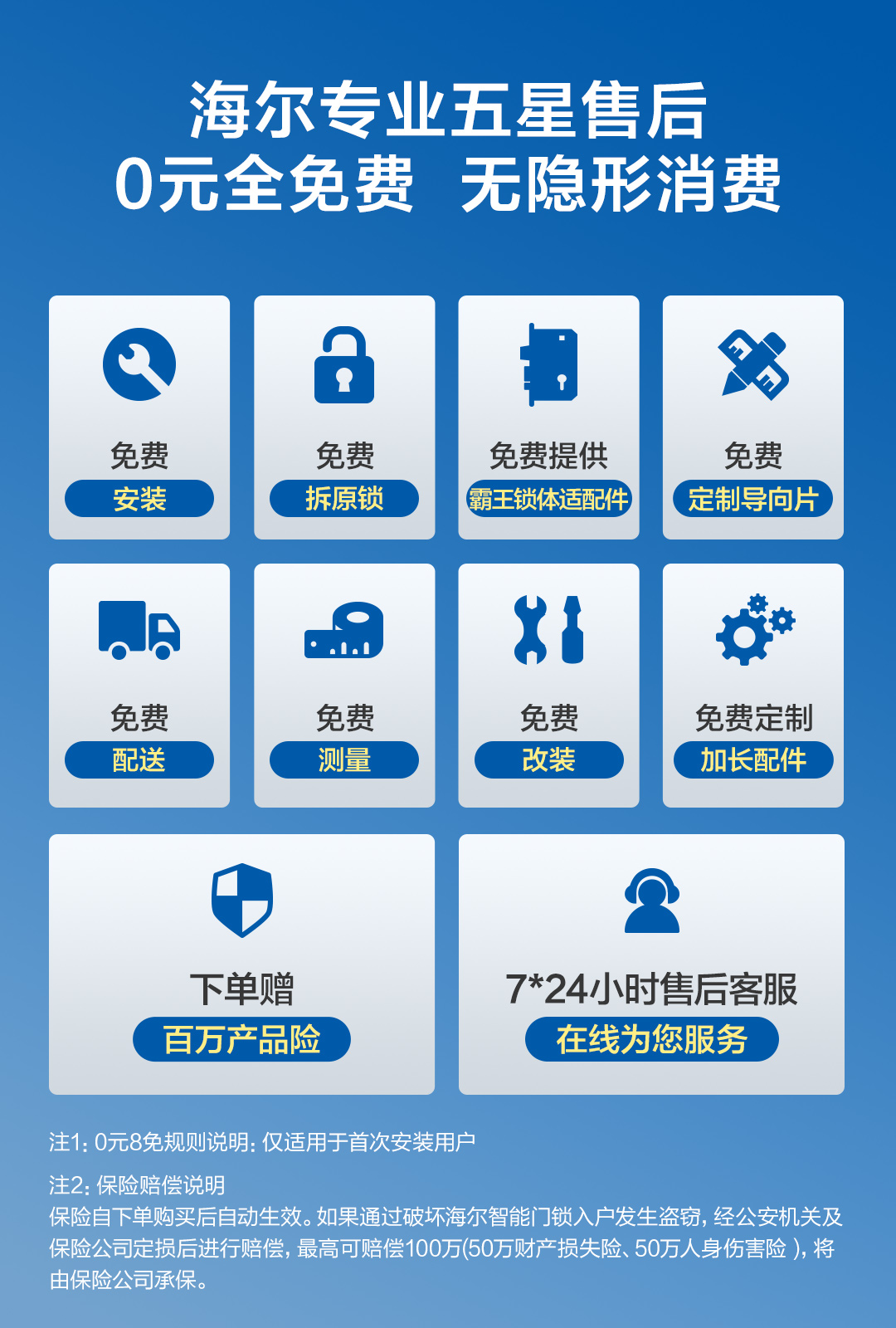 海尔专业五星售后
0元全免费 无隐形消费

免费
安装

免费
拆原锁

免费提供
霸王锁体适配件

免费
定制导向片

免费
配送

免费
测量

免费
改装

免费定制
加长配件

下单赠
百万产品险

7*24小时售后客服
在线为您服务

注1:0元8免规则说明:仅适用于首次安装用户

注2:保险赔偿说明
保险自下单购买后自动生效。如果通过破坏海尔智能门锁入户发生盗窃,经公安机关及保险公司定损后进行赔偿,最高可赔偿100万(50万财产损失险、50万人身伤害险),将由保险公司承保。