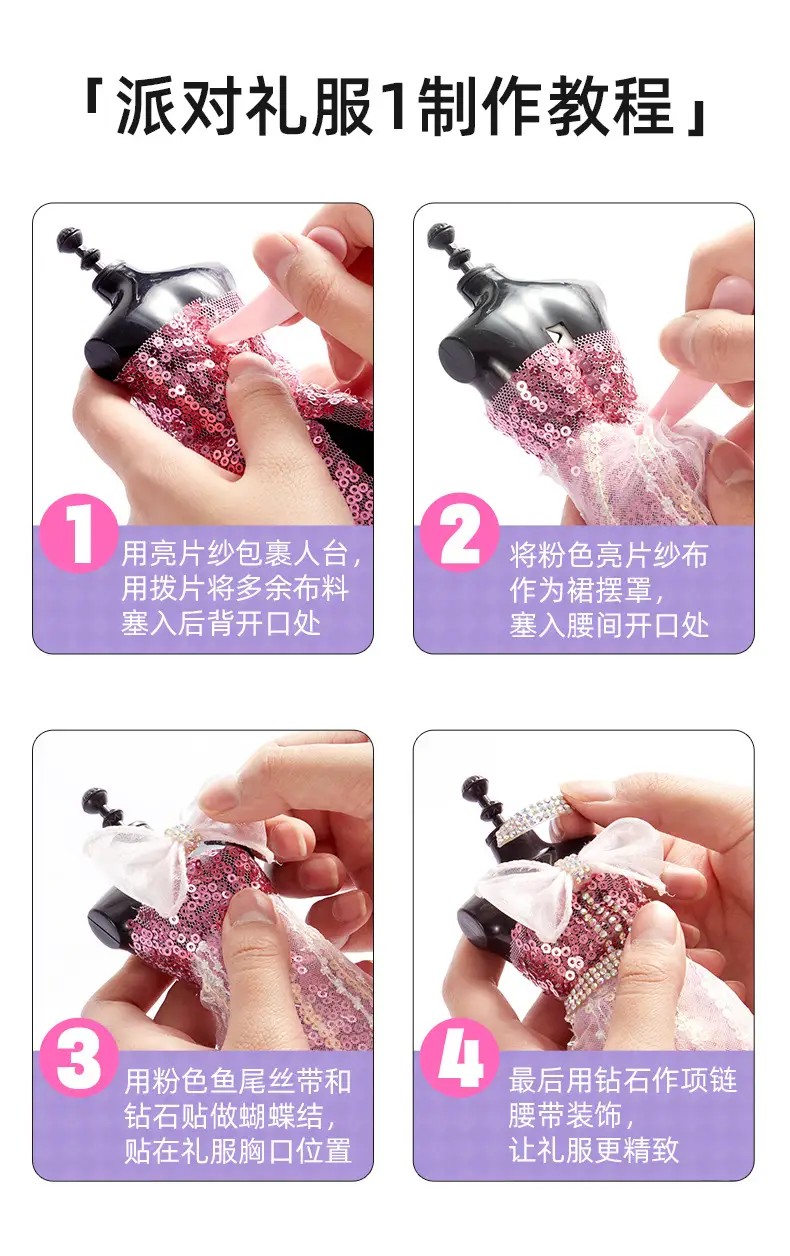 「派对礼服1制作教程」

1 用亮片纱包裹人台，用拨片将多余布料塞入后背开口处

2 将粉色亮片纱布作为裙摆罩，塞入腰间开口处

3 用粉色鱼尾丝带和钻石贴做蝴蝶结，贴在礼服胸口位置

4 最后用钻石作项链腰带装饰，让礼服更精致