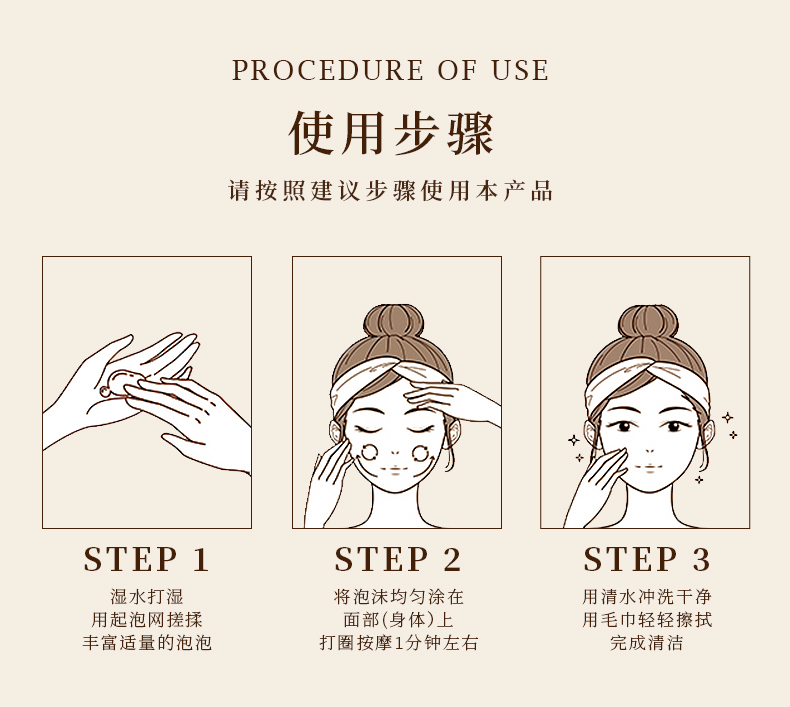 PROCEDURE OF USE

使用步骤

请按照建议步骤使用本产品

STEP 1

湿水打湿
用起泡网搓揉
丰富适量的泡泡

STEP 2

将泡沫均匀涂在
面部(身体)上
打圈按摩1分钟左右

STEP 3

用清水冲洗干净
用毛巾轻轻擦拭
完成清洁