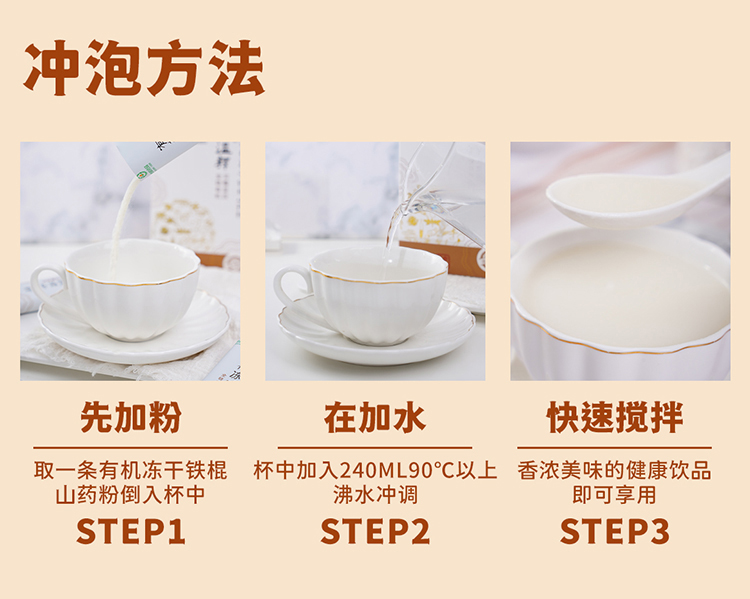 冲泡方法

先加粉

取一条有机冻干铁棍山药粉倒入杯中

STEP1

在加水

杯中加入240ML90°C以上沸水冲调

STEP2

快速搅拌

香浓美味的健康饮品即可享用

STEP3