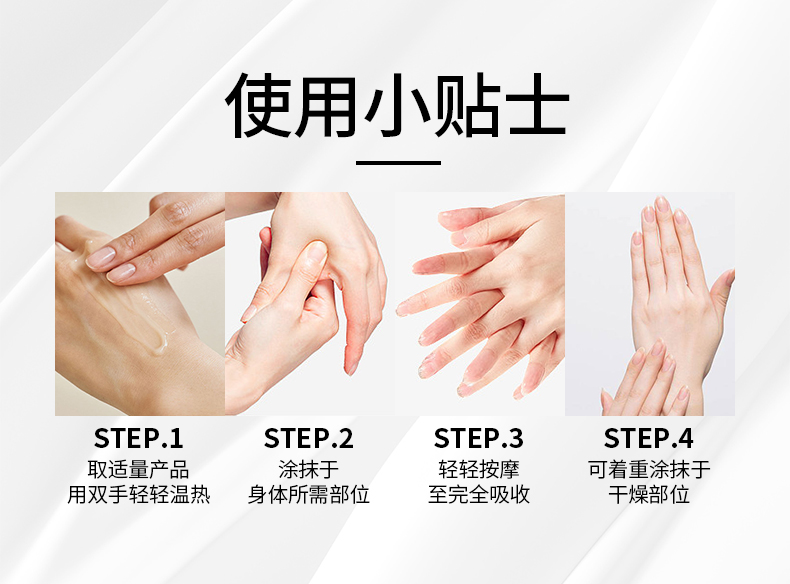 使用小贴士

STEP.1
取适量产品
用双手轻轻温热

STEP.2
涂抹于
身体所需部位

STEP.3
轻轻按摩
至完全吸收

STEP.4
可着重涂抹于
干燥部位