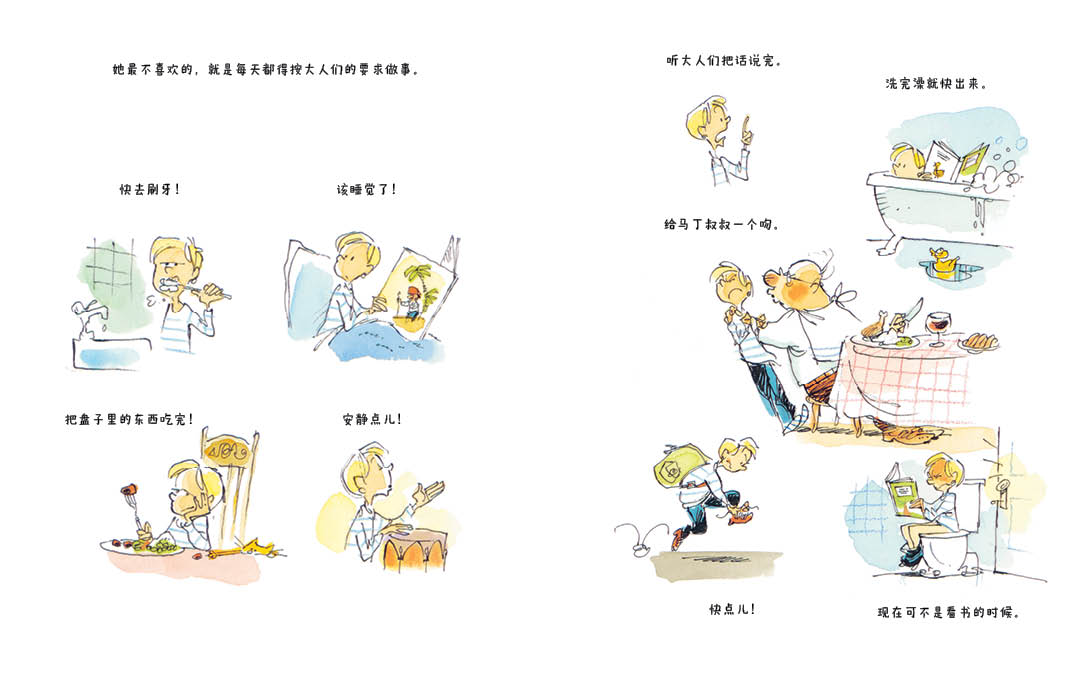 她最不喜欢的，就是每天都得按大人们的要求做事。

快去刷牙！

该睡觉了！

把盘子里的东西吃完！

安静点儿！

听大人们把话说完。

洗完澡就快出来。

给马丁叔叔一个吻。

快点儿！

现在可不是看书的时候。