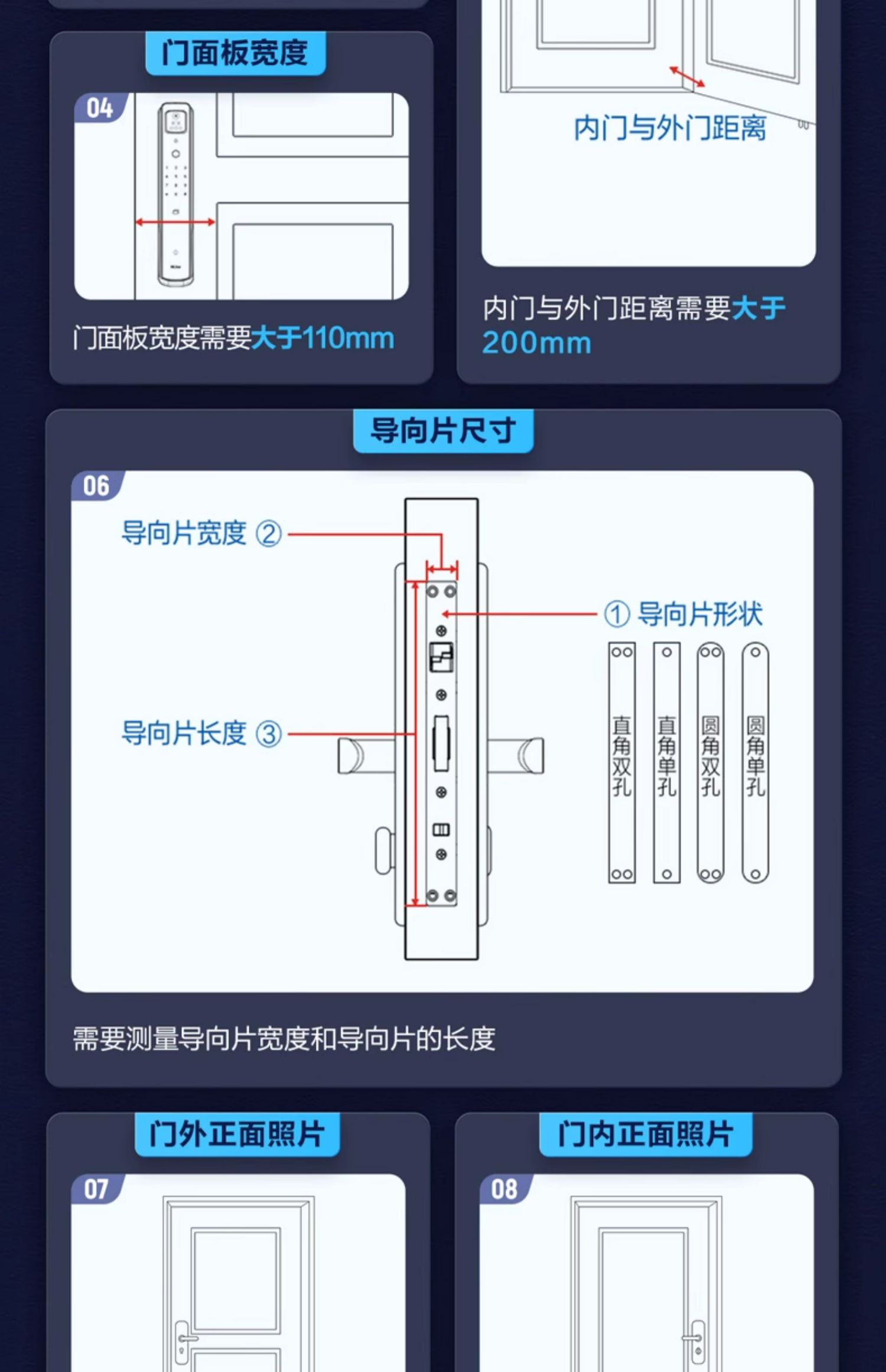 门面板宽度

04

门面板宽度需要大于110mm

内门与外门距离

内门与外门距离需要大于200mm

导向片尺寸

06

导向片宽度 ②

① 导向片形状

导向片长度 ③

直角双孔

直角单孔

圆角双孔

圆角单孔

需要测量导向片宽度和导向片的长度

门外正面照片

07

门内正面照片

08