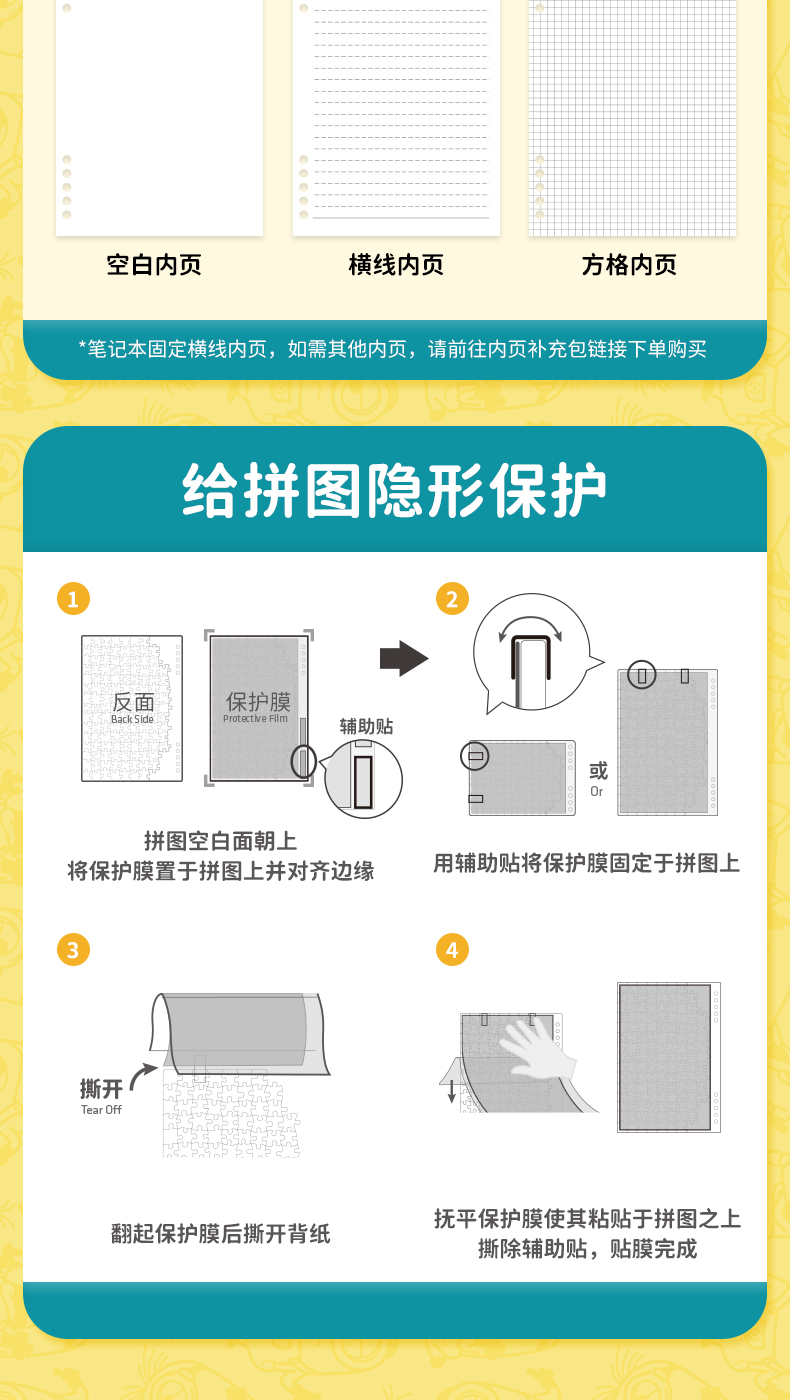 空白内页

横线内页

方格内页

*笔记本固定横线内页，如需其他内页，请前往内页补充包链接下单购买

给拼图隐形保护

1

反面
Back Side

保护膜
Protective Film

辅助贴

拼图空白面朝上
将保护膜置于拼图上并对齐边缘

2

或
Or

用辅助贴将保护膜固定于拼图上

3

撕开
Tear Off

翻起保护膜后撕开背纸

4

抚平保护膜使其粘贴于拼图之上
撕除辅助贴，贴膜完成