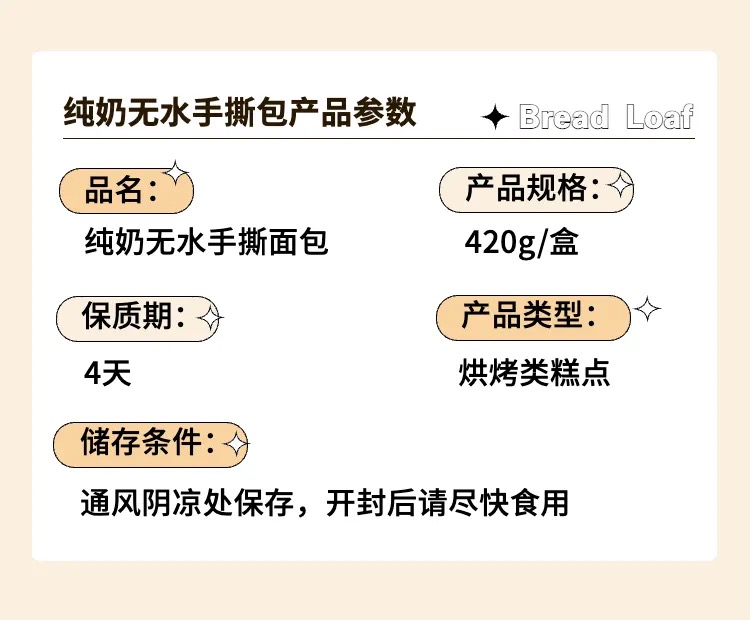 纯奶无水手撕包产品参数

Bread Loaf

品名：

纯奶无水手撕面包

产品规格：

420g/盒

保质期：

4天

产品类型：

烘烤类糕点

储存条件：

通风阴凉处保存，开封后请尽快食用