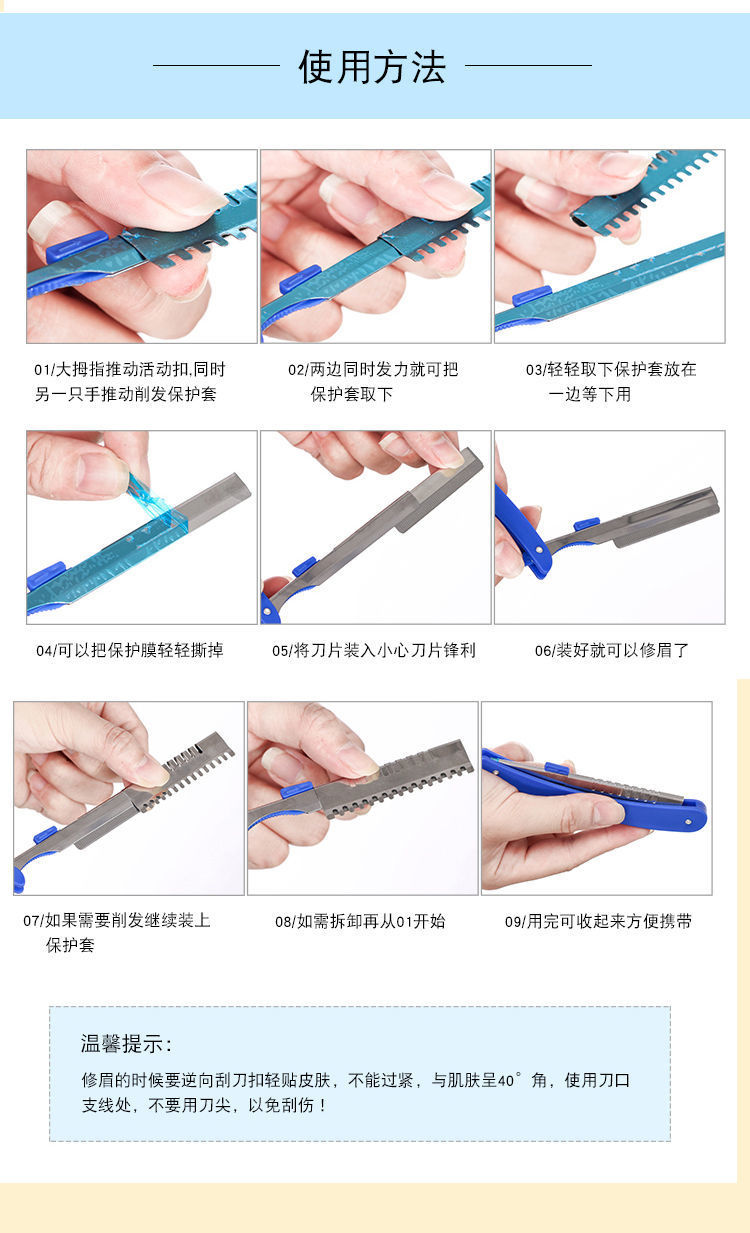 使用方法

01/大拇指推动活动扣,同时另一只手推动削发保护套

02/两边同时发力就可把保护套取下

03/轻轻取下保护套放在一边等下用

04/可以把保护膜轻轻撕掉

05/将刀片装入小心刀片锋利

06/装好就可以修眉了

07/如果需要削发继续装上保护套

08/如需拆卸再从01开始

09/用完可收起来方便携带

温馨提示:

修眉的时候要逆向刮刀扣轻贴皮肤，不能过紧，与肌肤呈40°角，使用刀口支线处，不要用刀尖，以免刮伤！