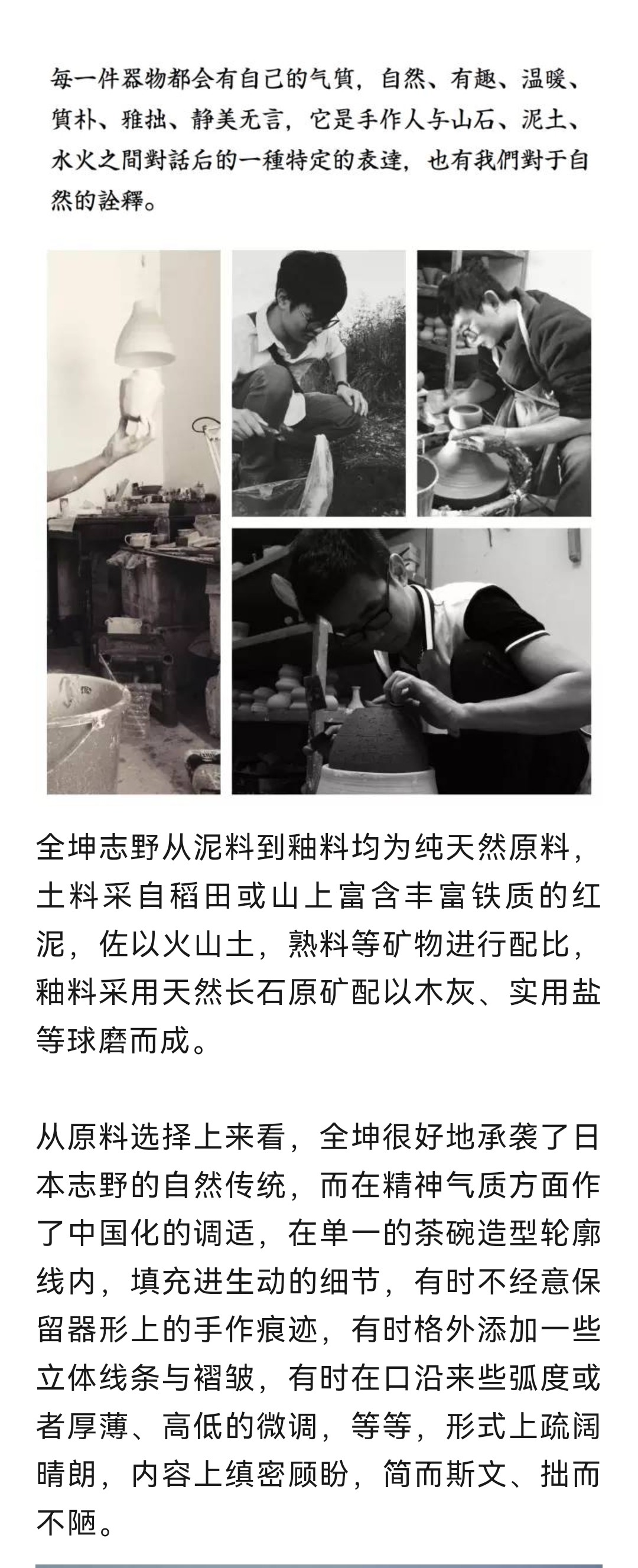 每一件器物都会有自己的气質，自然、有趣、温暖、質朴、雅拙、静美无言，它是手作人与山石、泥土、水火之間對話后的一種特定的表達，也有我們對于自然的詮釋。

全坤志野从泥料到釉料均为纯天然原料，土料采自稻田或山上富含丰富铁质的红泥，佐以火山土，熟料等矿物进行配比，釉料采用天然长石原矿配以木灰、实用盐等球磨而成。

从原料选择上来看，全坤很好地承袭了日本志野的自然传统，而在精神气质方面作了中国化的调适，在单一的茶碗造型轮廓线内，填充进生动的细节，有时不经意保留器形上的手作痕迹，有时格外添加一些立体线条与褶皱，有时在口沿来些弧度或者厚薄、高低的微调，等等，形式上疏阔晴朗，内容上缜密顾盼，简而斯文、拙而不陋。