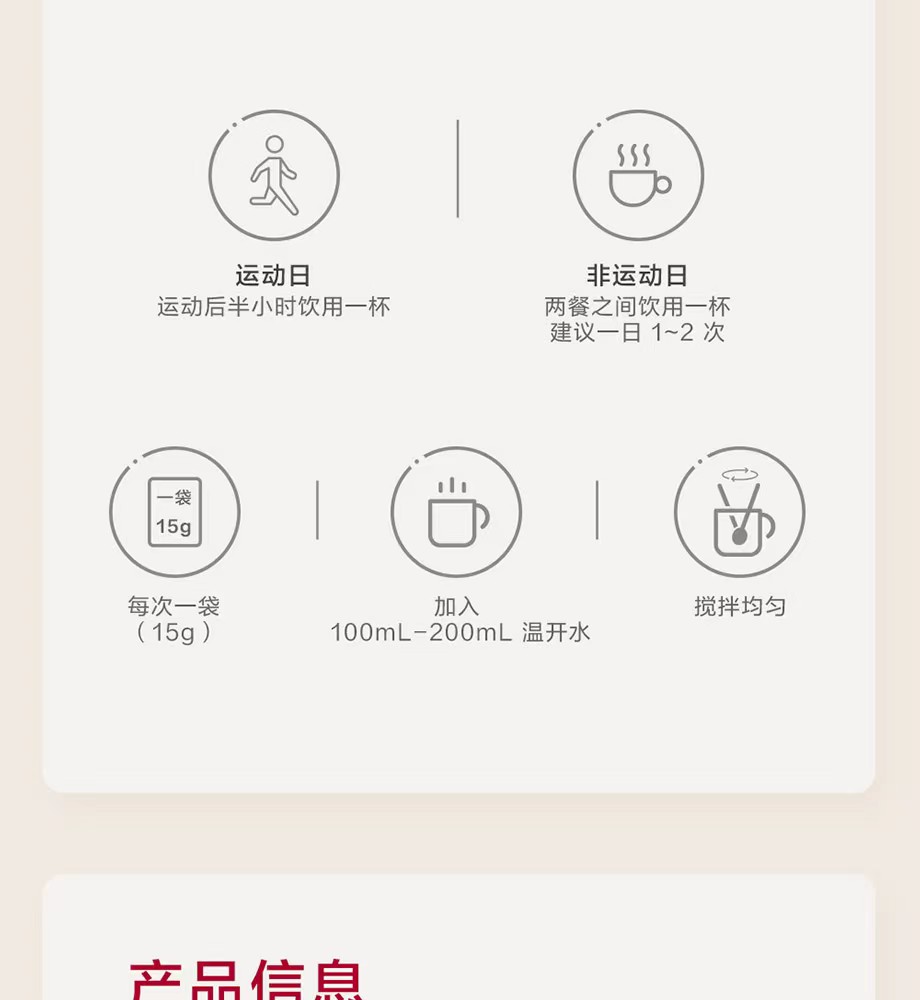 运动日
运动后半小时饮用一杯

非运动日
两餐之间饮用一杯
建议一日1~2次

一袋
15g

每次一袋
(15g)

加入
100mL-200mL 温开水

搅拌均匀

产品信息