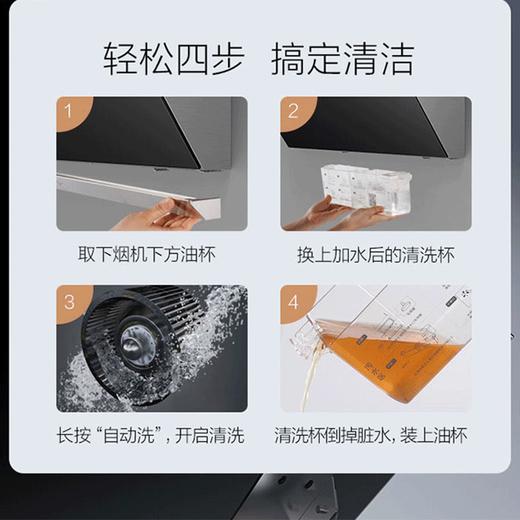 轻松四步 搞定清洁

1

取下烟机下方油杯

2

换上加水后的清洗杯

3

长按“自动洗”，开启清洗

4

清洗杯倒掉脏水，装上油杯