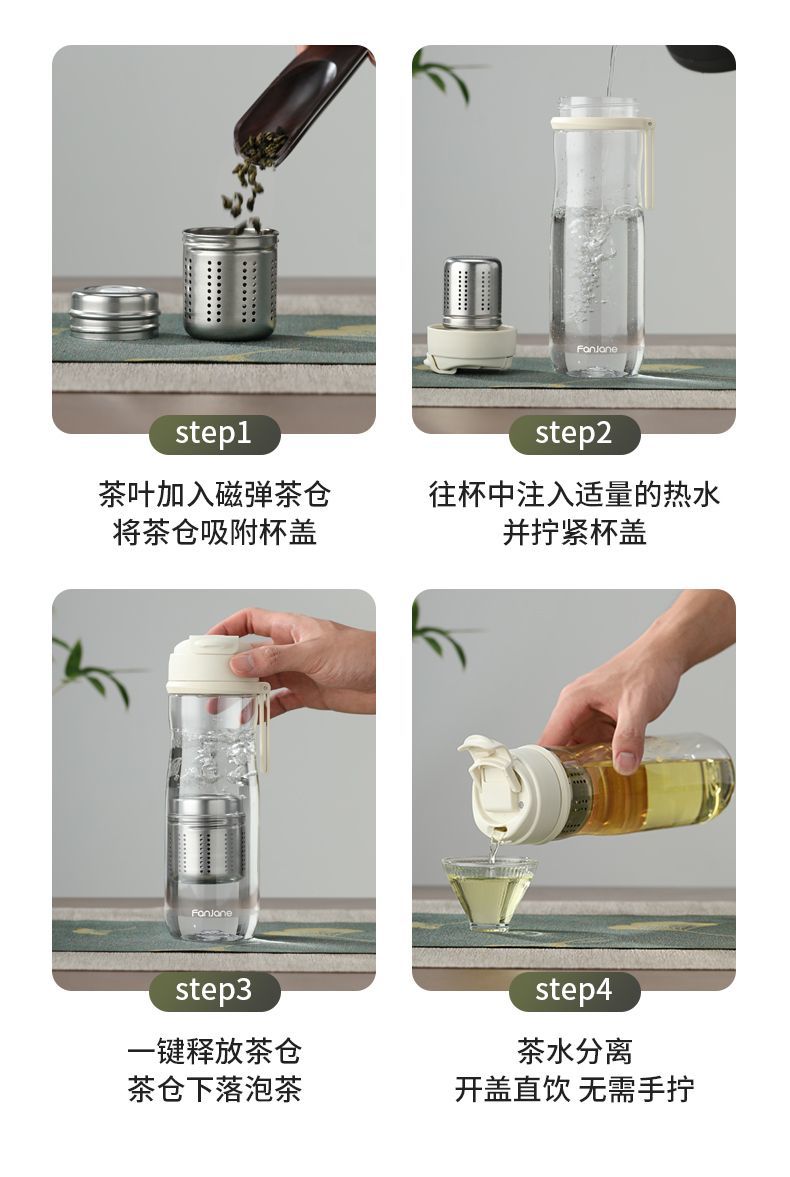 step1

茶叶加入磁弹茶仓
将茶仓吸附杯盖

FanJane

step2

往杯中注入适量的热水
并拧紧杯盖

FanJane

step3

一键释放茶仓
茶仓下落泡茶

step4

茶水分离
开盖直饮 无需手拧