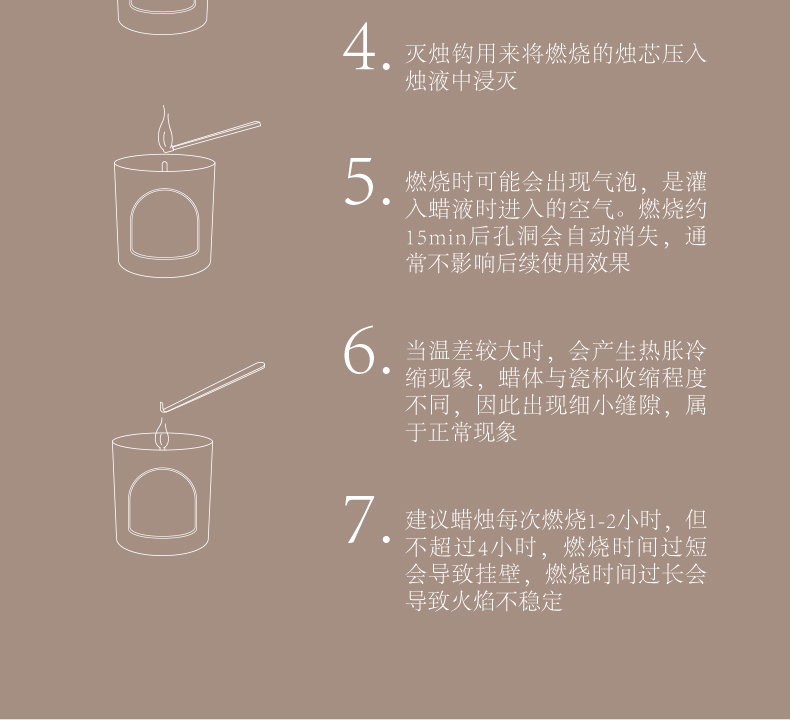 4. 灭烛钩用来将燃烧的烛芯压入烛液中浸灭

5. 燃烧时可能会出现气泡，是灌入蜡液时进入的空气。燃烧约15min后孔洞会自动消失，通常不影响后续使用效果

6. 当温差较大时，会产生热胀冷缩现象，蜡体与瓷杯收缩程度不同，因此出现细小缝隙，属于正常现象

7. 建议蜡烛每次燃烧1-2小时，但不超过4小时，燃烧时间过短会导致挂壁，燃烧时间过长会导致火焰不稳定