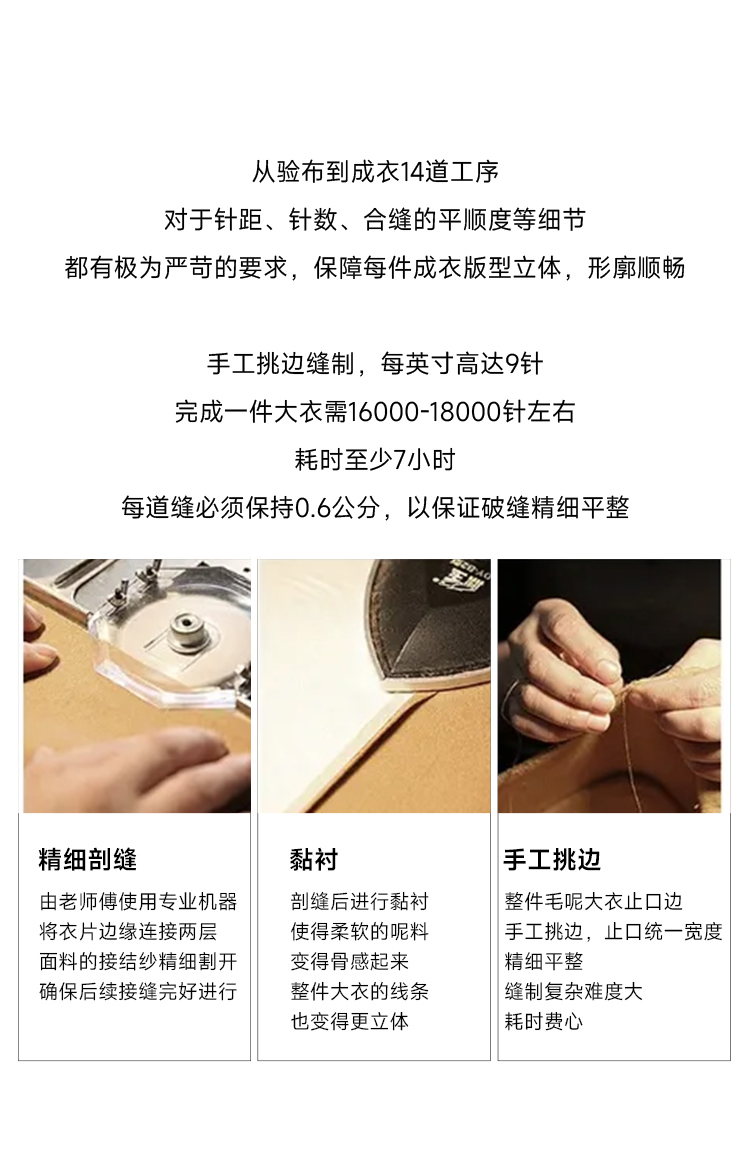 从验布到成衣14道工序
对于针距、针数、合缝的平顺度等细节
都有极为严苛的要求，保障每件成衣版型立体，形廓顺畅

手工挑边缝制，每英寸高达9针
完成一件大衣需16000-18000针左右
耗时至少7小时
每道缝必须保持0.6公分，以保证破缝精细平整

精细剖缝

由老师傅使用专业机器
将衣片边缘连接两层
面料的接结纱精细割开
确保后续接缝完好进行

黏衬

剖缝后进行黏衬
使得柔软的呢料
变得骨感起来
整件大衣的线条
也变得更立体

手工挑边

整件毛呢大衣止口边
手工挑边，止口统一宽度
精细平整
缝制复杂难度大
耗时费心