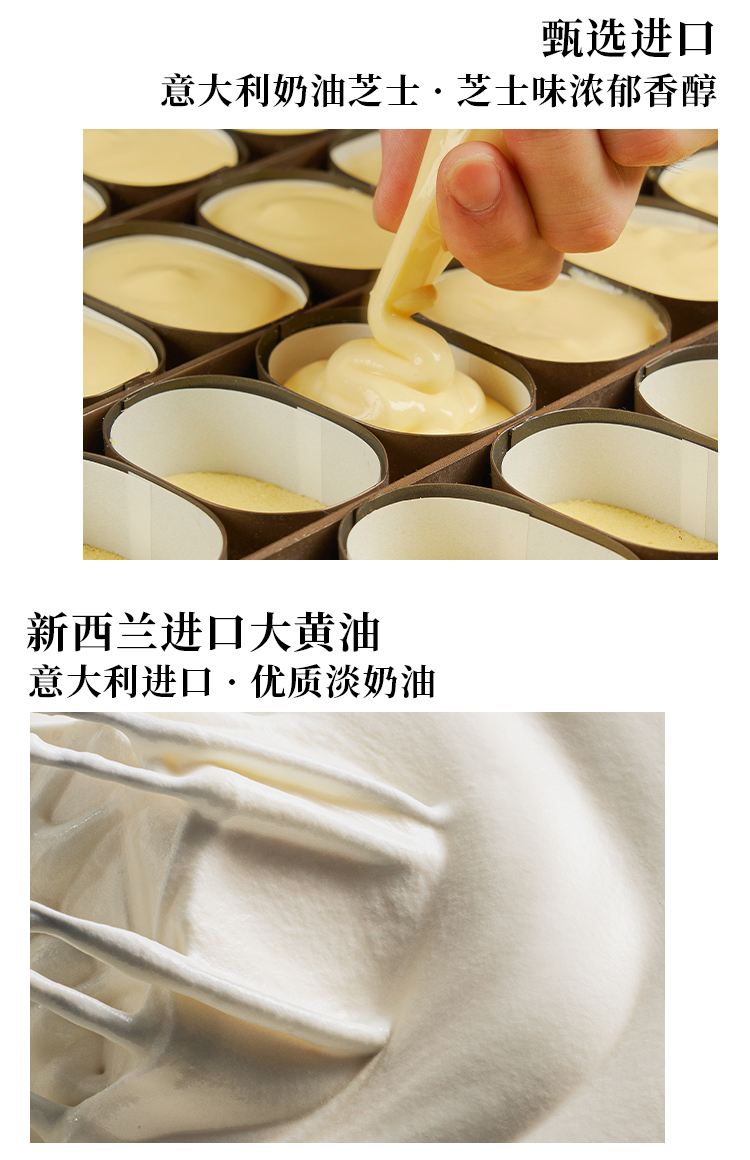 甄选进口
意大利奶油芝士 · 芝士味浓郁香醇

新西兰进口大黄油
意大利进口 · 优质淡奶油