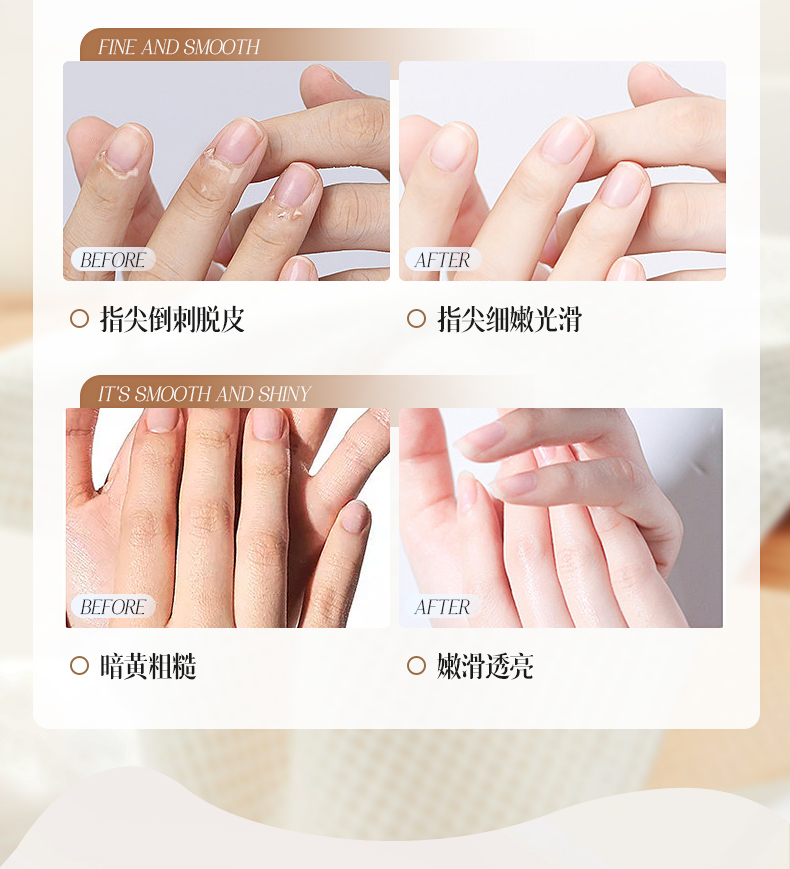 FINE AND SMOOTH

BEFORE

AFTER

指尖倒刺脱皮

指尖细嫩光滑

IT'S SMOOTH AND SHINY

BEFORE

AFTER

暗黄粗糙

嫩滑透亮