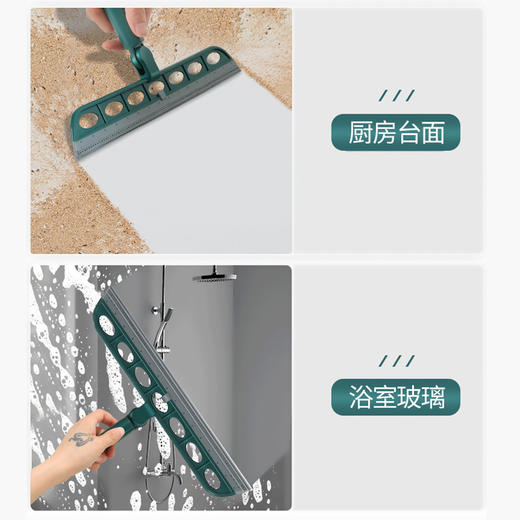 ///

厨房台面

///

浴室玻璃