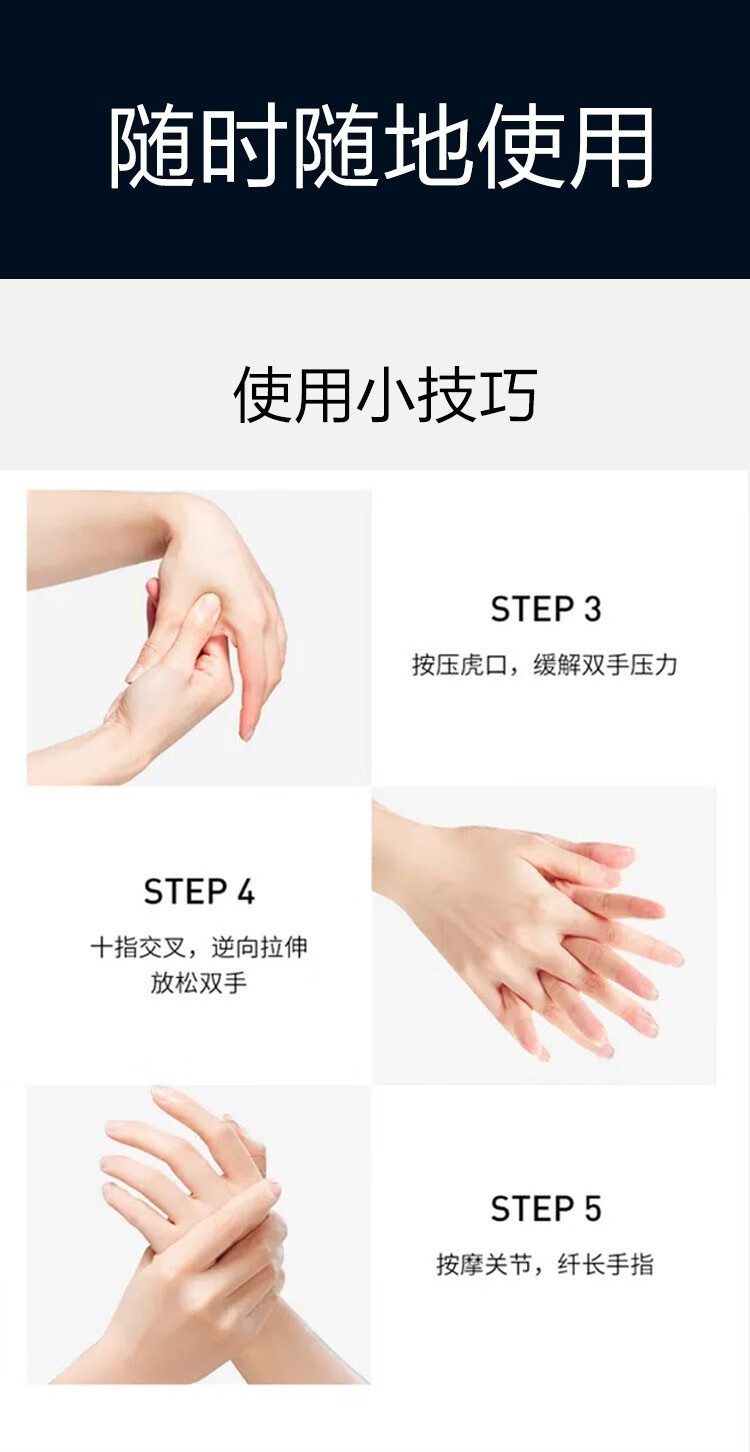 随时随地使用

使用小技巧

STEP 3
按压虎口，缓解双手压力

STEP 4
十指交叉，逆向拉伸
放松双手

STEP 5
按摩关节，纤长手指