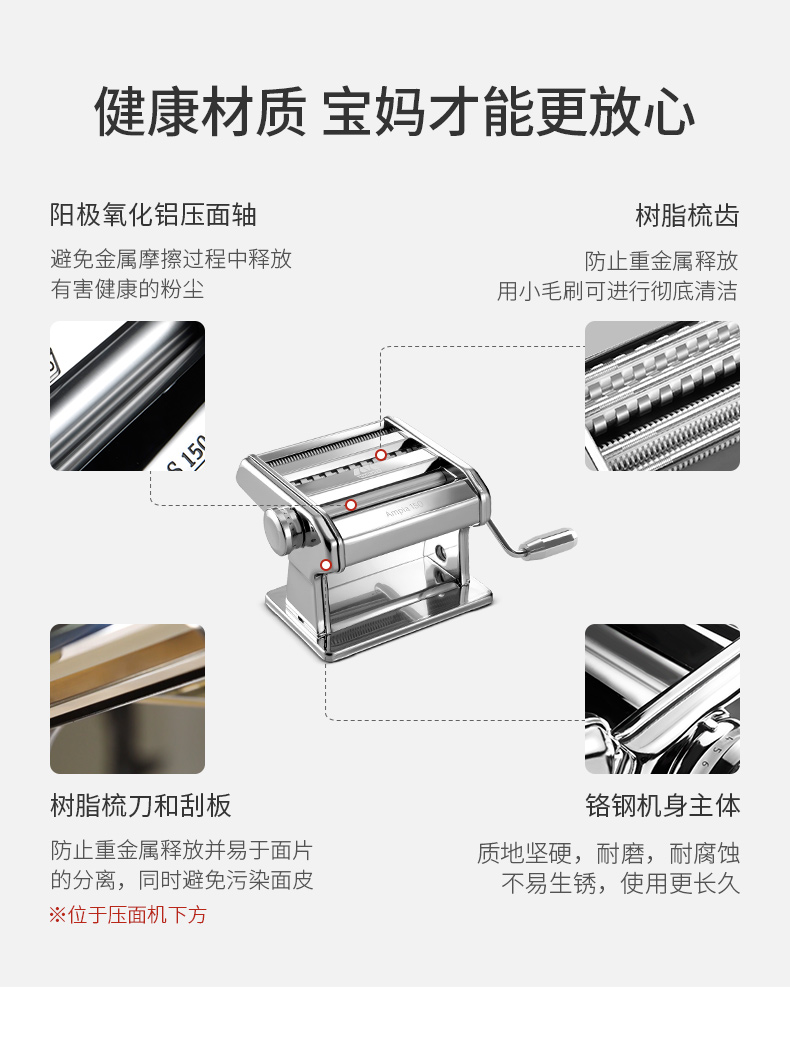 健康材质 宝妈才能更放心

阳极氧化铝压面轴

避免金属摩擦过程中释放有害健康的粉尘

树脂梳齿

防止重金属释放
用小毛刷可进行彻底清洁

S 150

Ampia 150

树脂梳刀和刮板

防止重金属释放并易于面片的分离，同时避免污染面皮

※位于压面机下方

铬钢机身主体

质地坚硬，耐磨，耐腐蚀
不易生锈，使用更长久