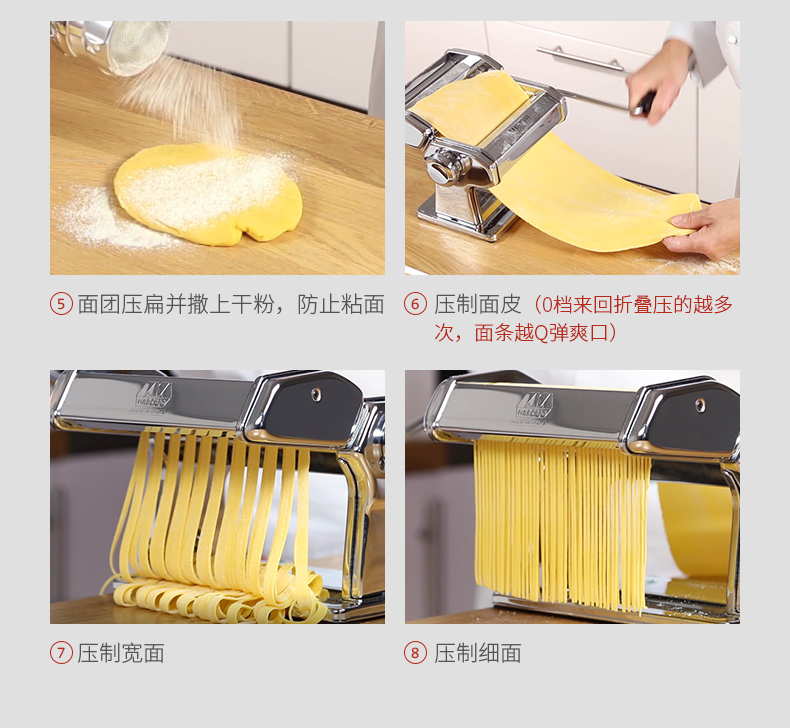 ⑤ 面团压扁并撒上干粉，防止粘面

⑥ 压制面皮（0档来回折叠压的越多次，面条越Q弹爽口）

⑦ 压制宽面

⑧ 压制细面