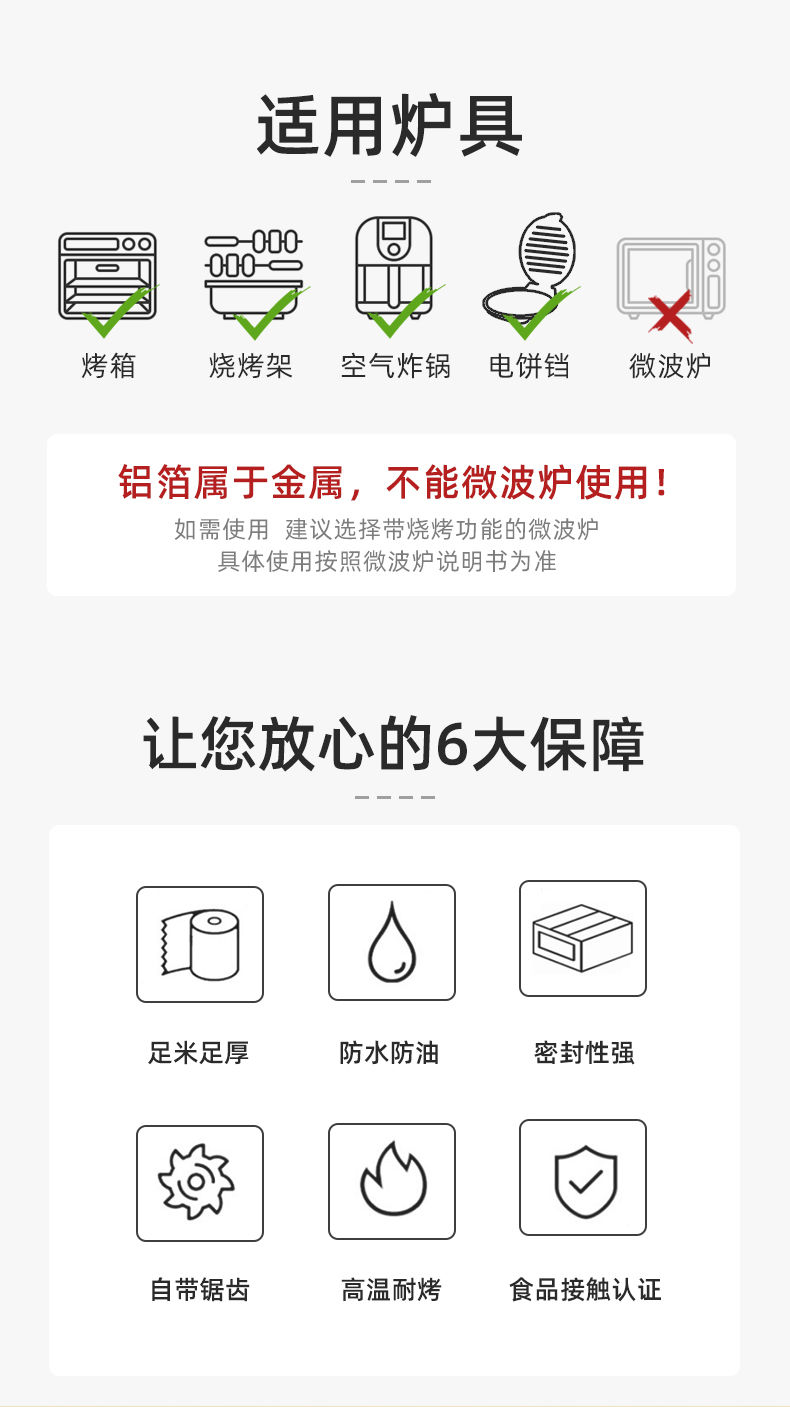 适用炉具

烤箱 烧烤架 空气炸锅 电饼铛 微波炉

铝箔属于金属，不能微波炉使用！

如需使用 建议选择带烧烤功能的微波炉
具体使用按照微波炉说明书为准

让您放心的6大保障

足米足厚 防水防油 密封性强

自带锯齿 高温耐烤 食品接触认证