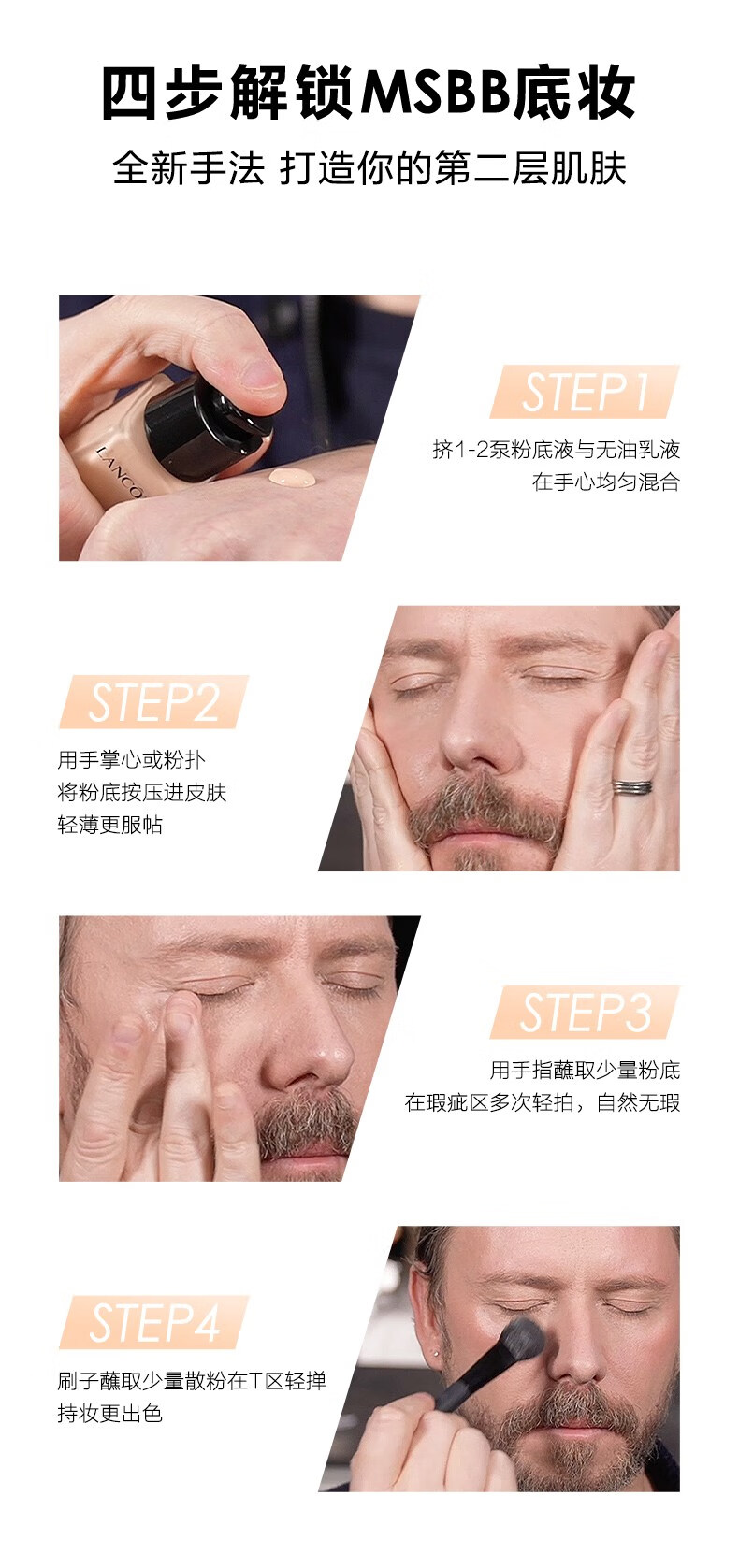 四步解锁MSBB底妆

全新手法 打造你的第二层肌肤

LANCO

STEP1

挤1-2泵粉底液与无油乳液
在手心均匀混合

STEP2

用手掌心或粉扑
将粉底按压进皮肤
轻薄更服帖

STEP3

用手指蘸取少量粉底
在瑕疵区多次轻拍，自然无瑕

STEP4

刷子蘸取少量散粉在T区轻掸
持妆更出色