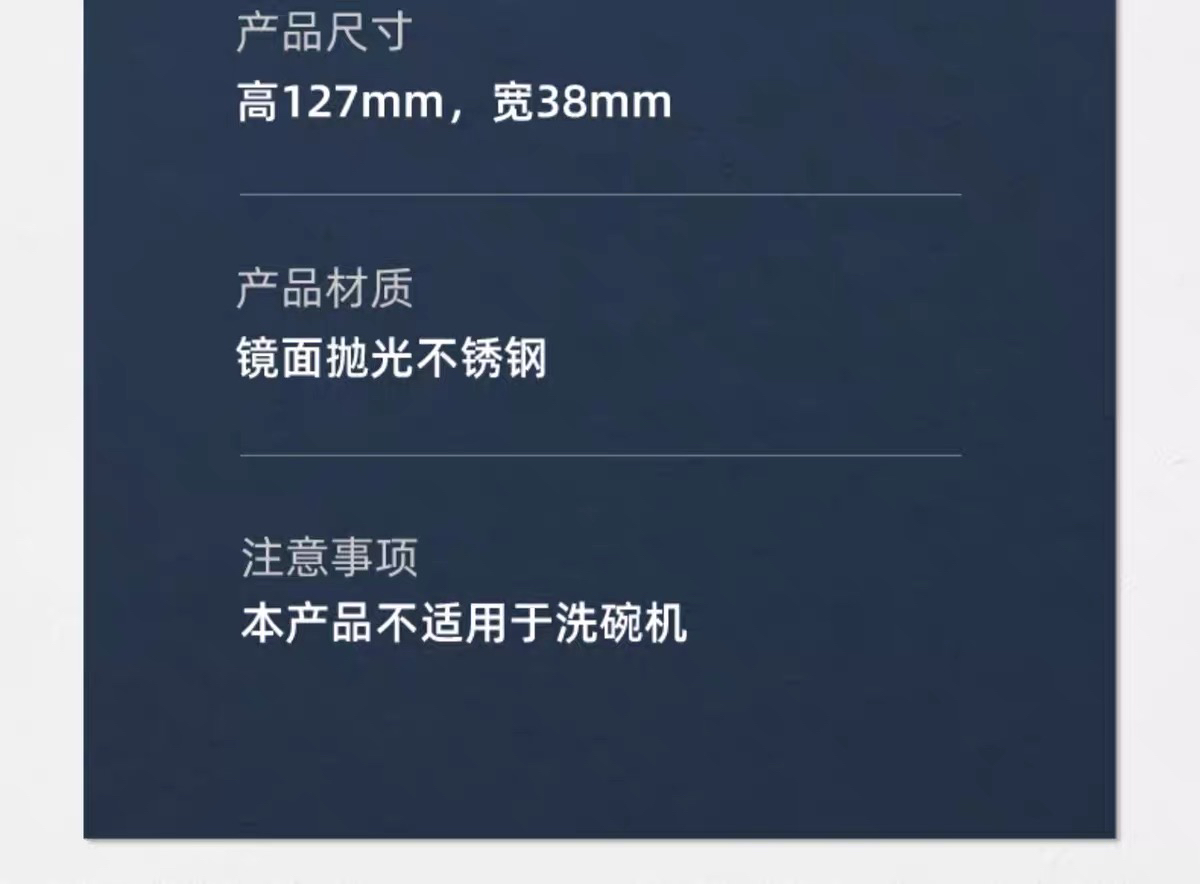 产品尺寸
高127mm，宽38mm

产品材质
镜面抛光不锈钢

注意事项
本产品不适用于洗碗机