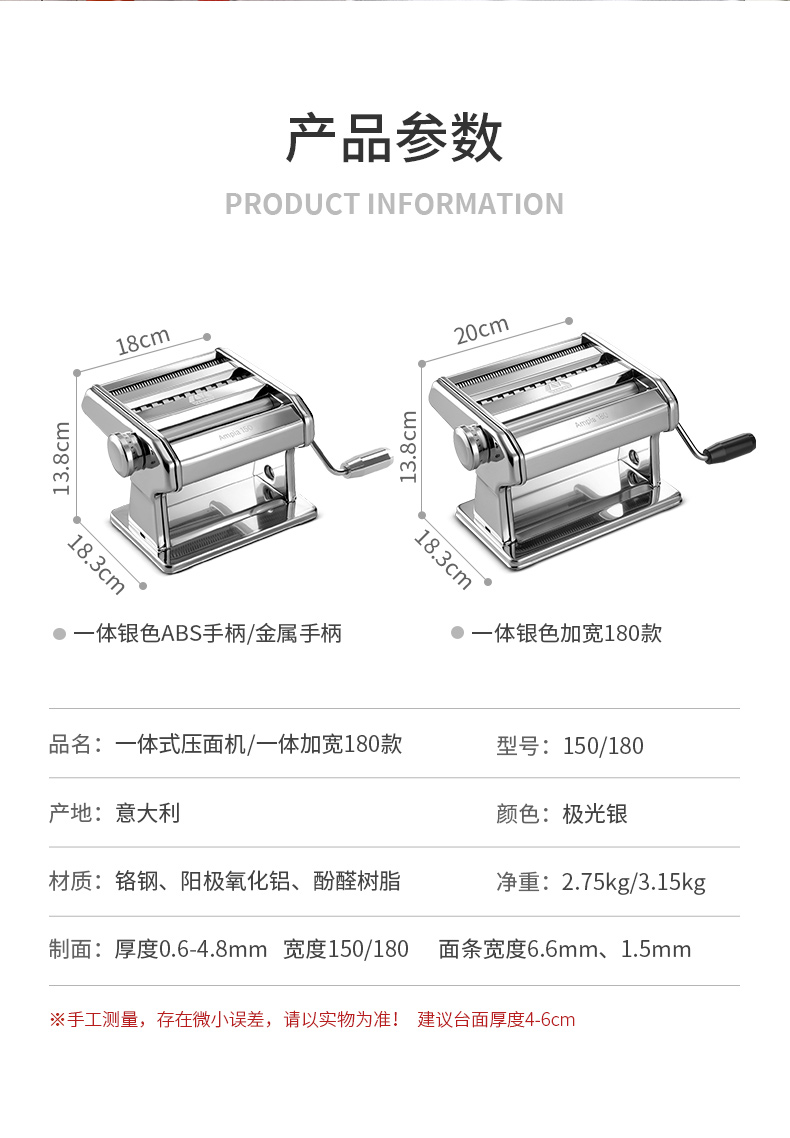 产品参数

PRODUCT INFORMATION

18cm

13.8cm

18.3cm

Ampia 150

20cm

13.8cm

18.3cm

Ampia 180

一体银色ABS手柄/金属手柄

一体银色加宽180款

品名：一体式压面机/一体加宽180款

型号：150/180

产地：意大利

颜色：极光银

材质：铬钢、阳极氧化铝、酚醛树脂

净重：2.75kg/3.15kg

制面：厚度0.6-4.8mm 宽度150/180 面条宽度6.6mm、1.5mm

※手工测量，存在微小误差，请以实物为准！ 建议台面厚度4-6cm