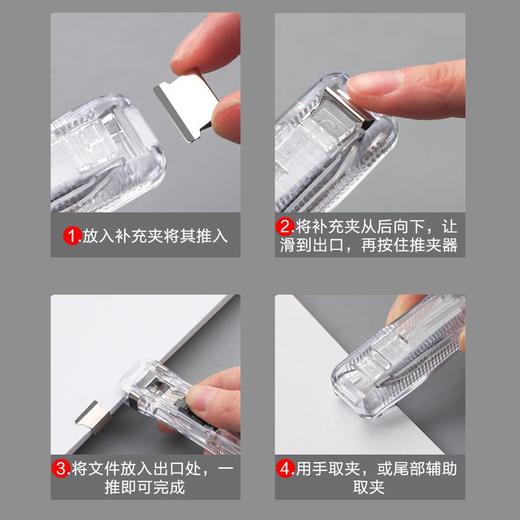 1.放入补充夹将其推入

2.将补充夹从后向下，让滑到出口，再按住推夹器

3.将文件放入出口处，一推即可完成

4.用手取夹，或尾部辅助取夹