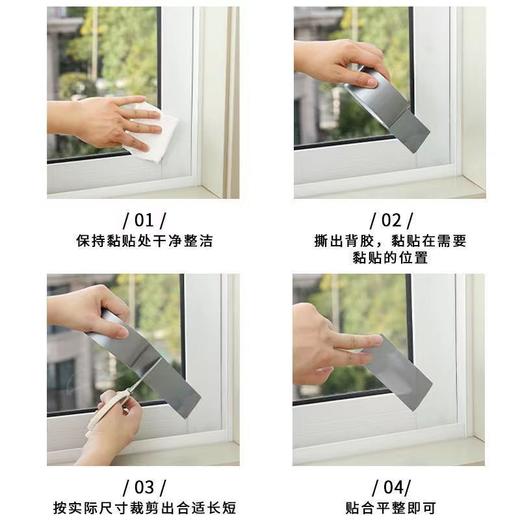 / 01 /
保持黏贴处干净整洁

/ 02 /
撕出背胶，黏贴在需要黏贴的位置

/ 03 /
按实际尺寸裁剪出合适长短

/ 04/
贴合平整即可